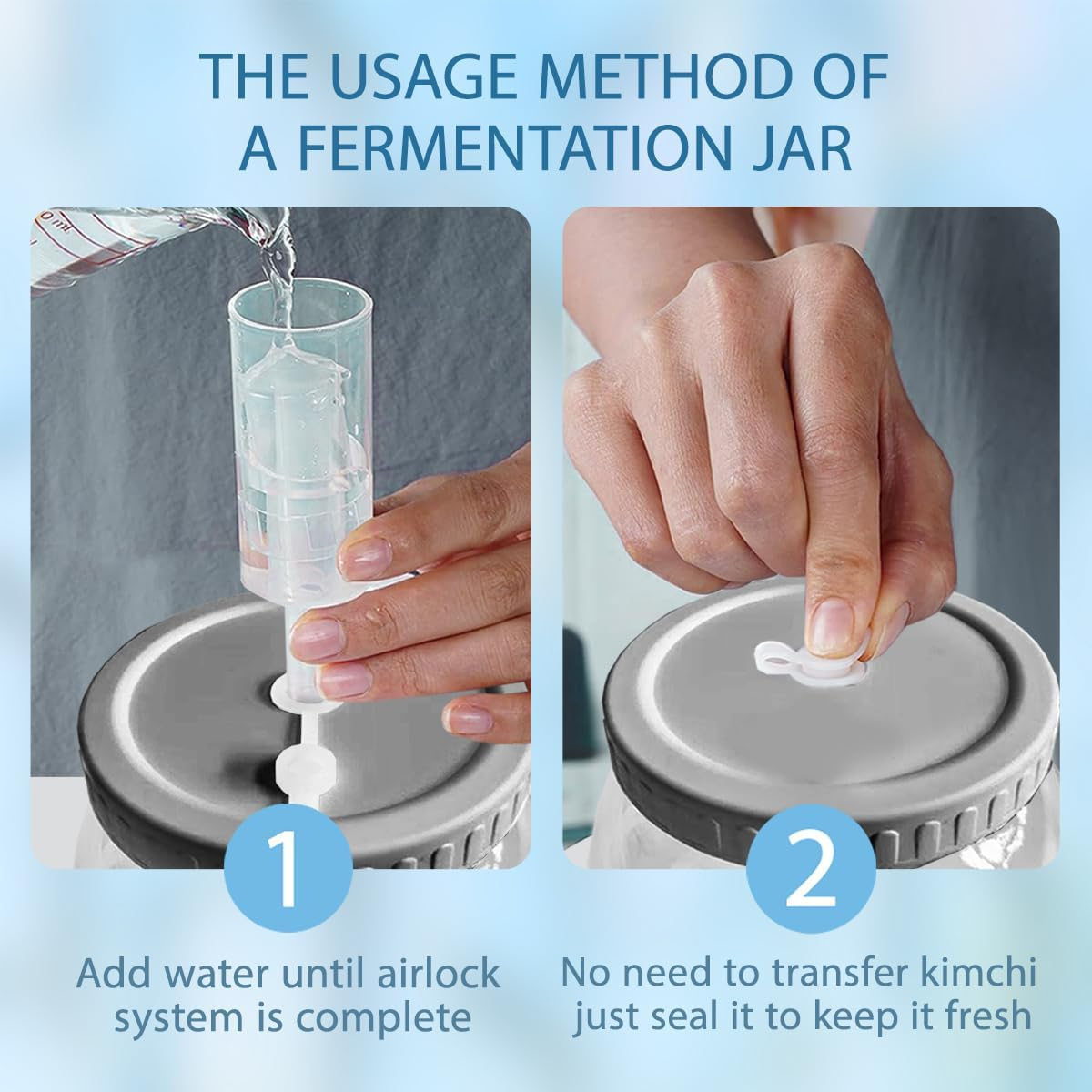 THE USAGE METHOD OF A FERMENTATION JAR

1

Add water until airlock system is complete

2

No need to transfer kimchi just seal it to keep it fresh