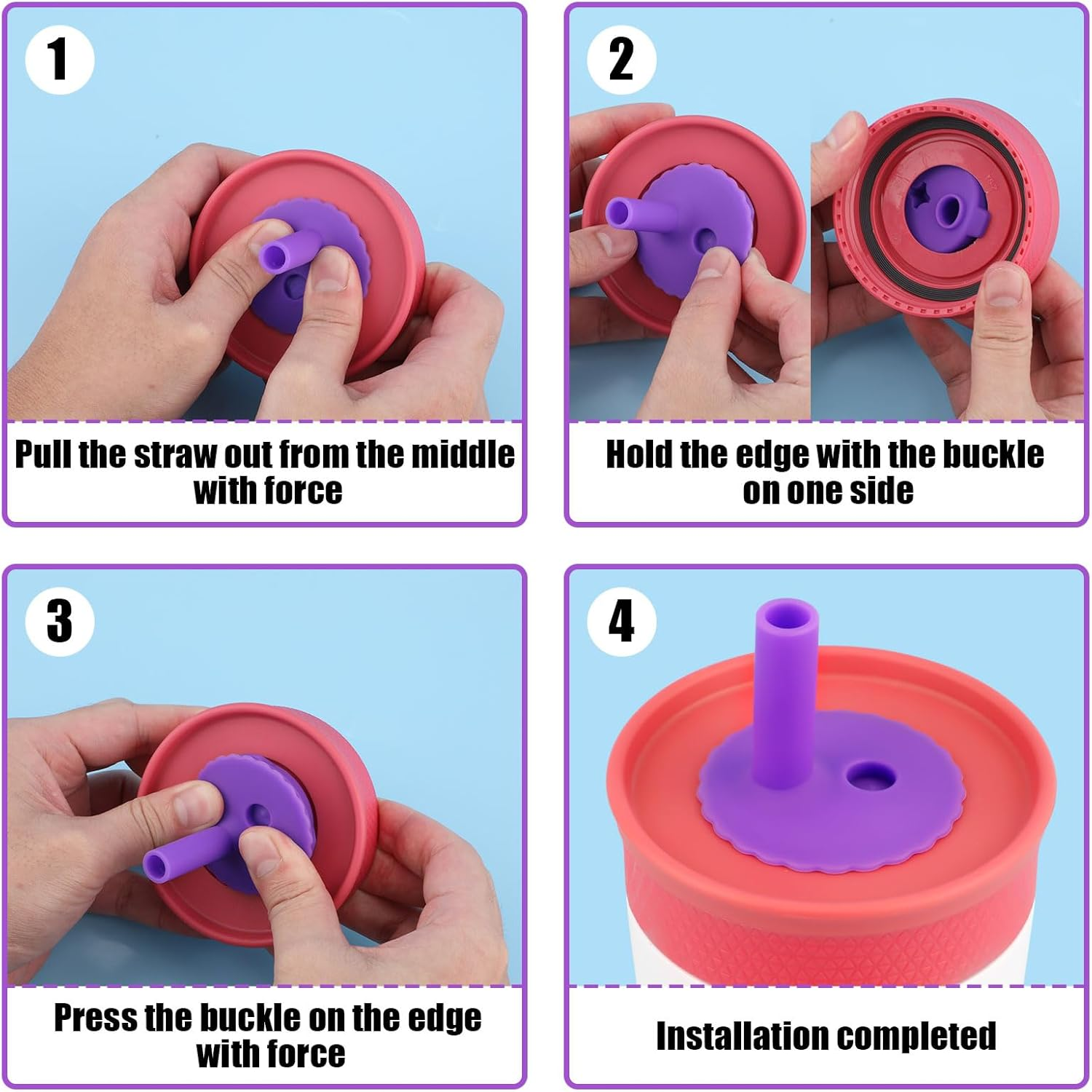 1

Pull the straw out from the middle with force

2

Hold the edge with the buckle on one side

3

Press the buckle on the edge with force

4

Installation completed