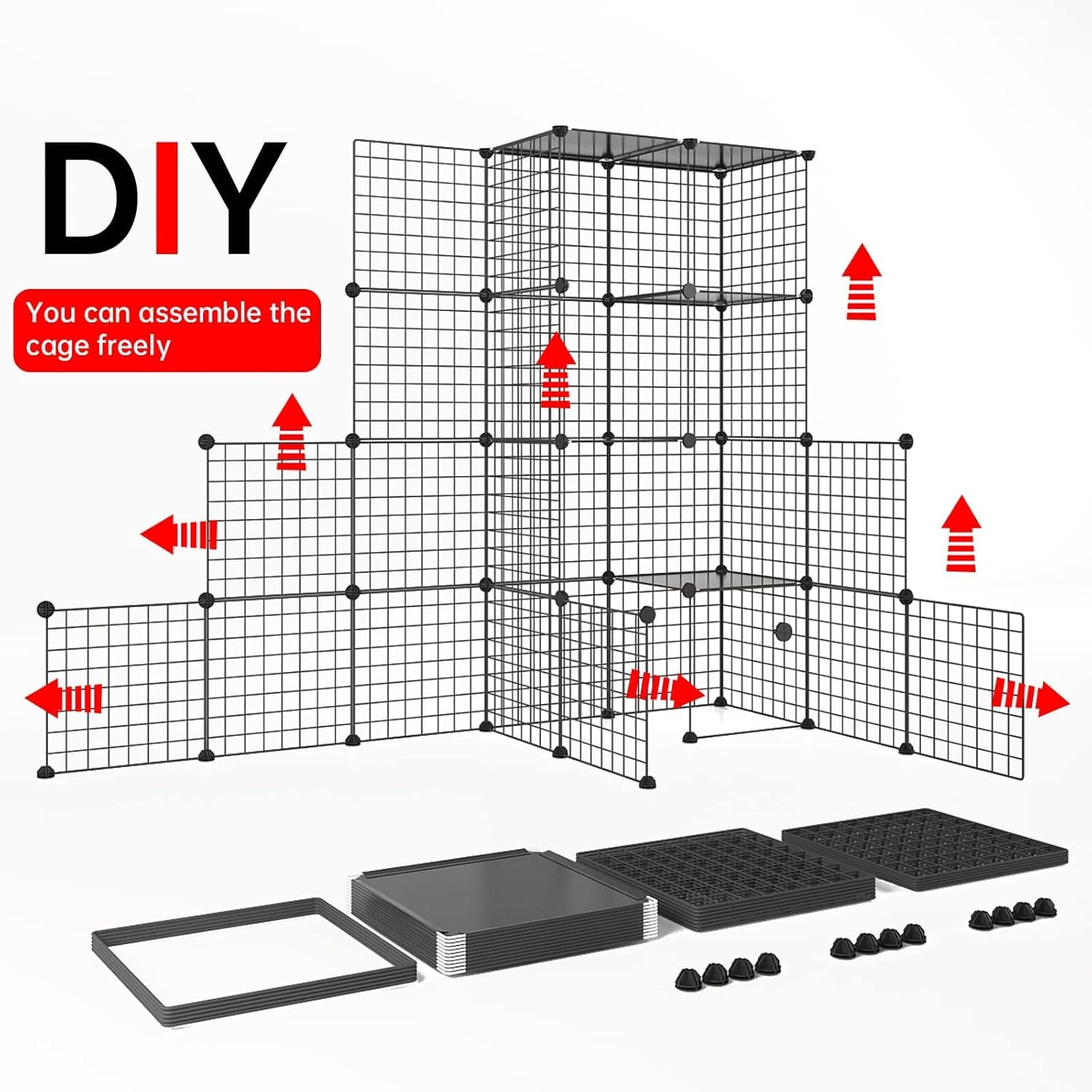 DIY

You can assemble the cage freely