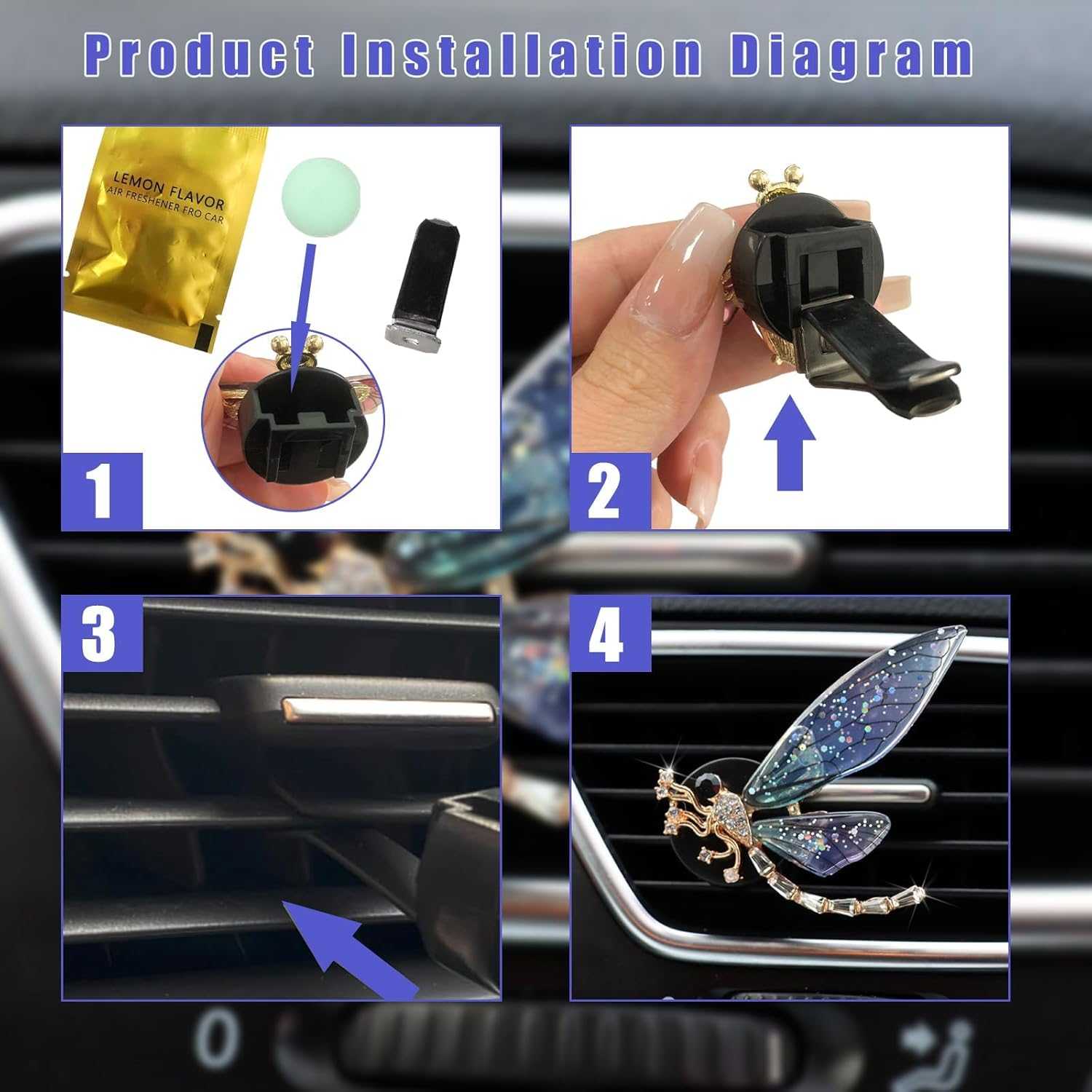 Product Installation Diagram

LEMON FLAVOR
AIR FRESHENER FRO CAR

1

2

3

4

0