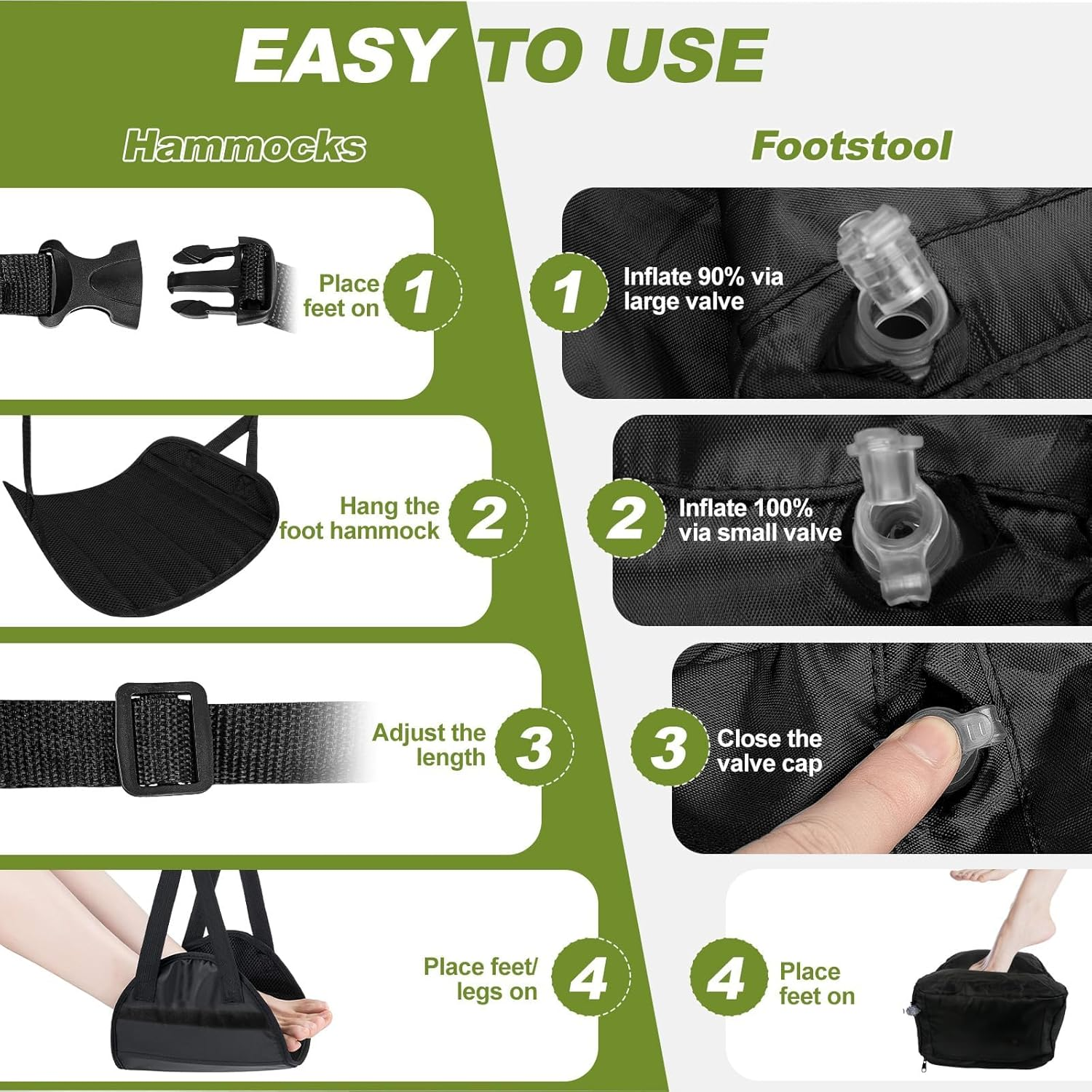 EASY TO USE

Hammocks

Place feet on 1

Hang the foot hammock 2

Adjust the length 3

Place feet/ legs on 4

Footstool

1 Inflate 90% via large valve

2 Inflate 100% via small valve

3 Close the valve cap

4 Place feet on