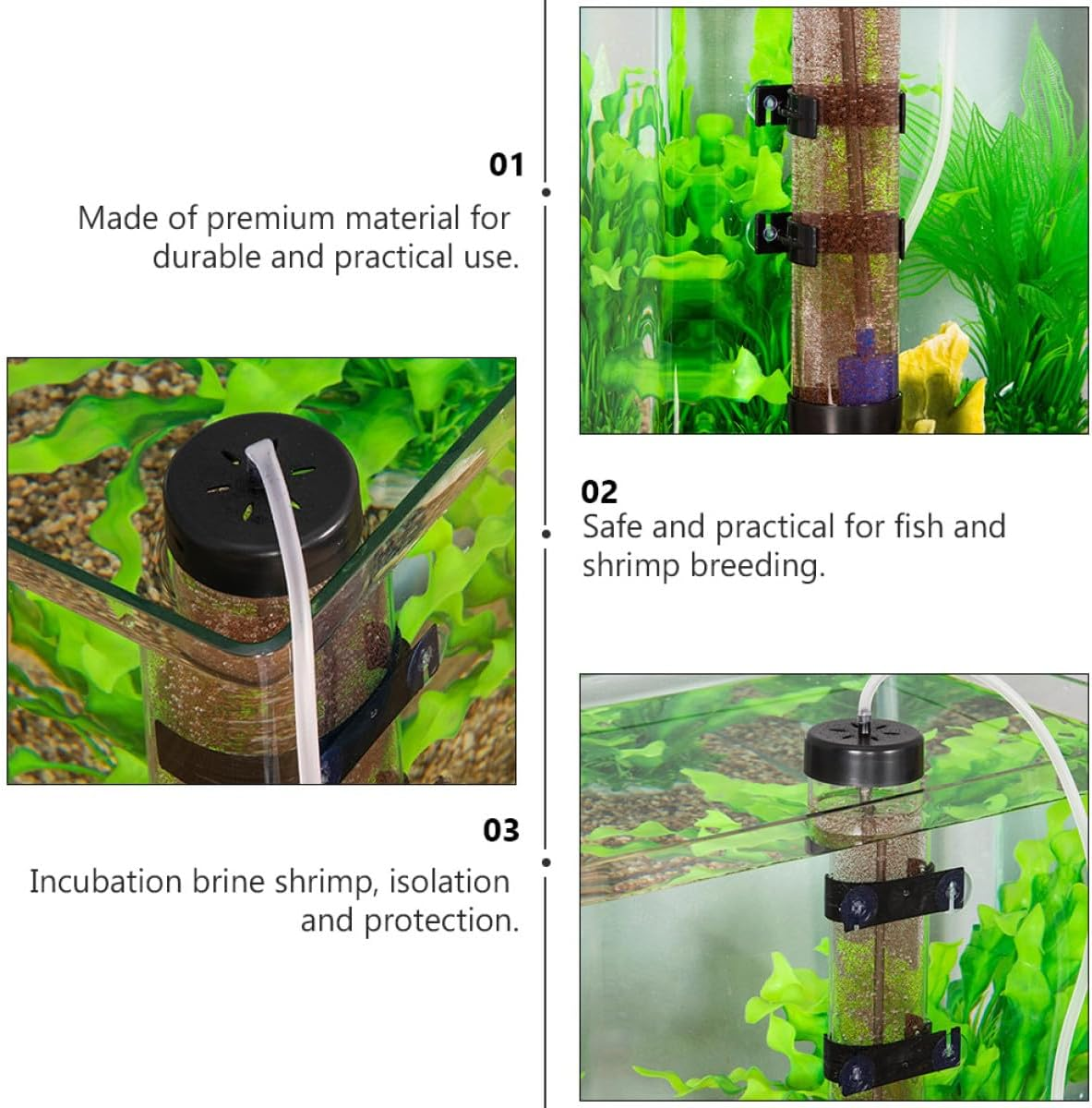 01

Made of premium material for durable and practical use.

02

Safe and practical for fish and shrimp breeding.

03

Incubation brine shrimp, isolation and protection.