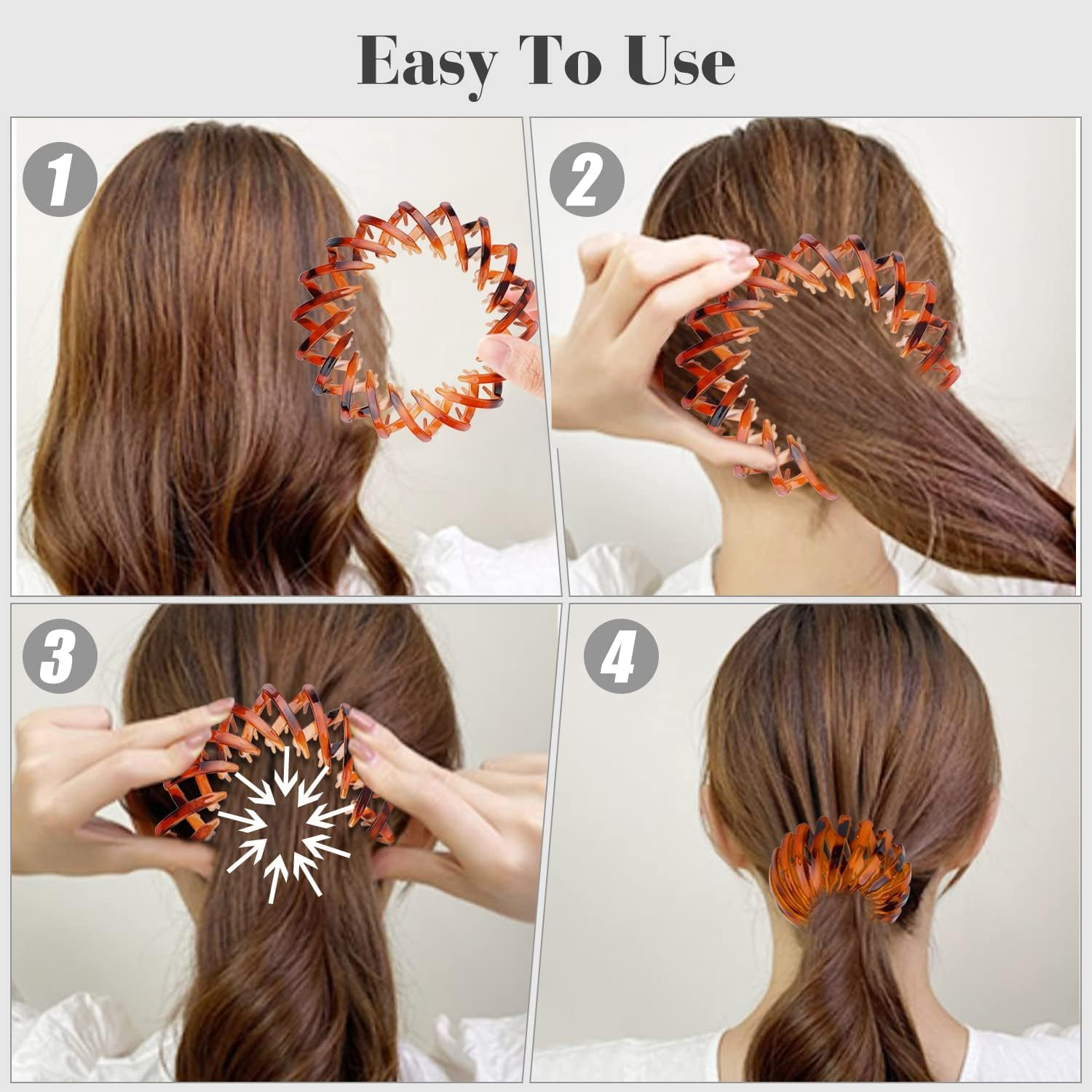 Easy To Use

1

2

3

4