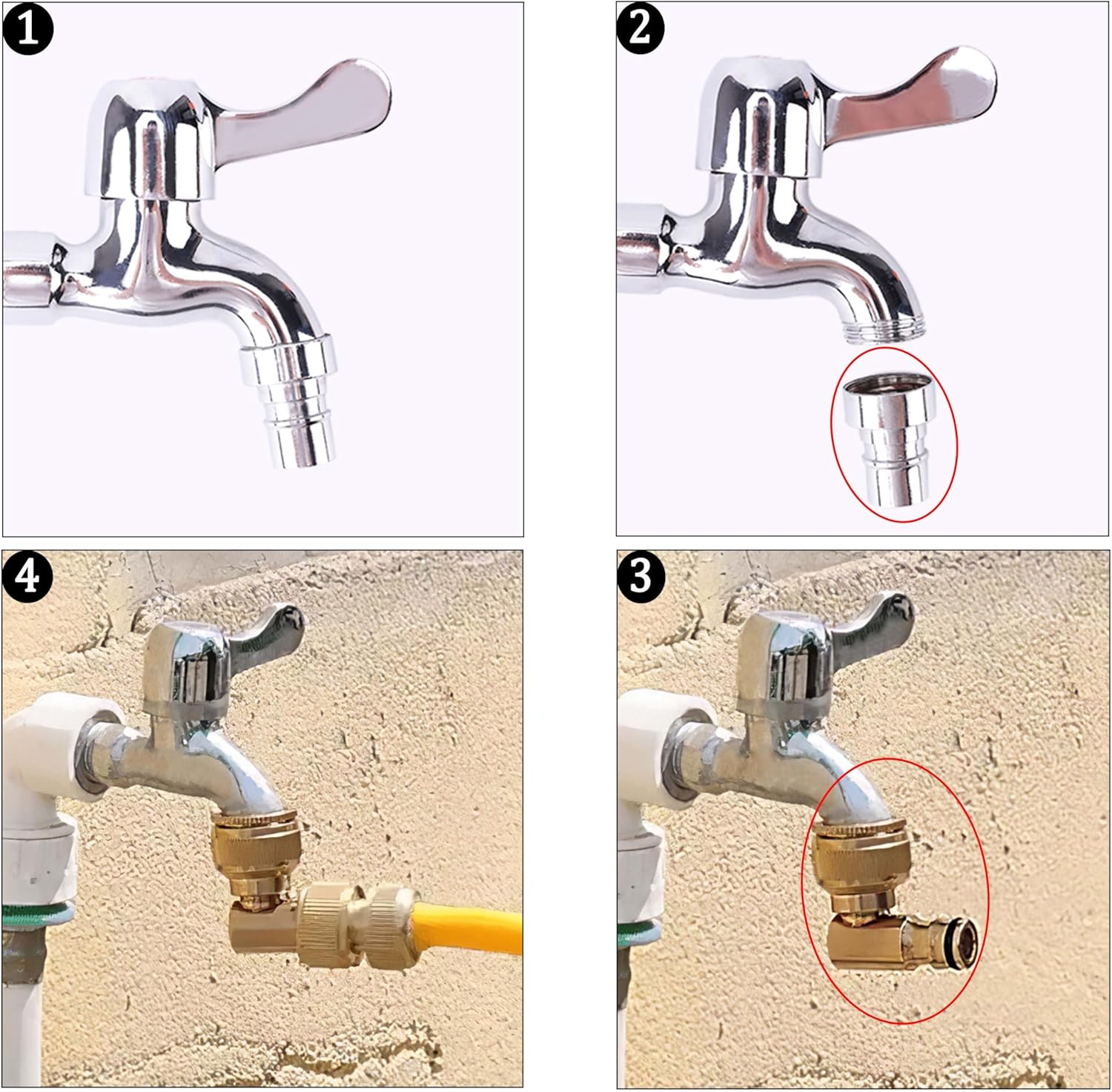 1

2

4

3