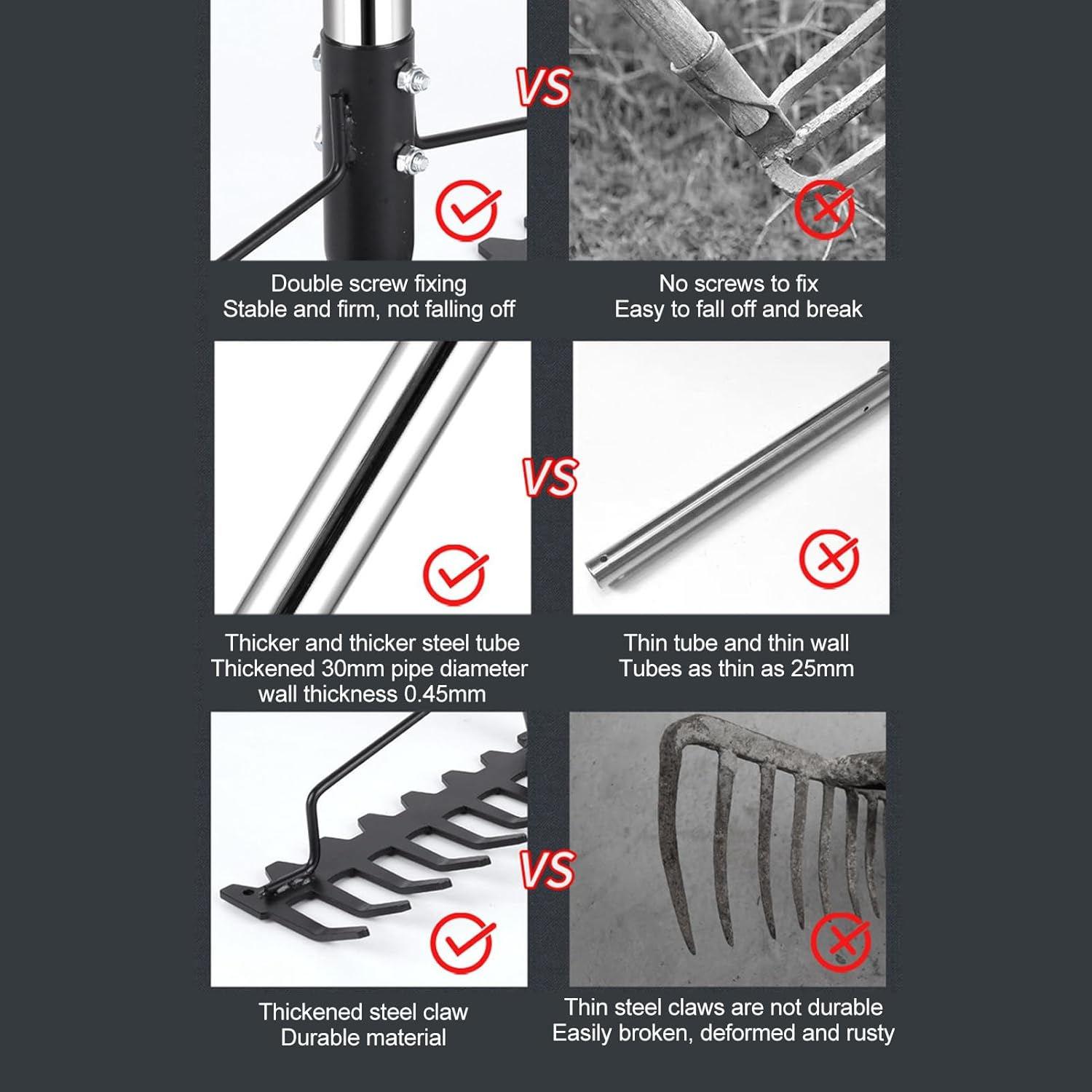 VS

Double screw fixing
Stable and firm, not falling off

No screws to fix
Easy to fall off and break

VS

Thicker and thicker steel tube
Thickened 30mm pipe diameter
wall thickness 0.45mm

Thin tube and thin wall
Tubes as thin as 25mm

VS

Thickened steel claw
Durable material

Thin steel claws are not durable
Easily broken, deformed and rusty