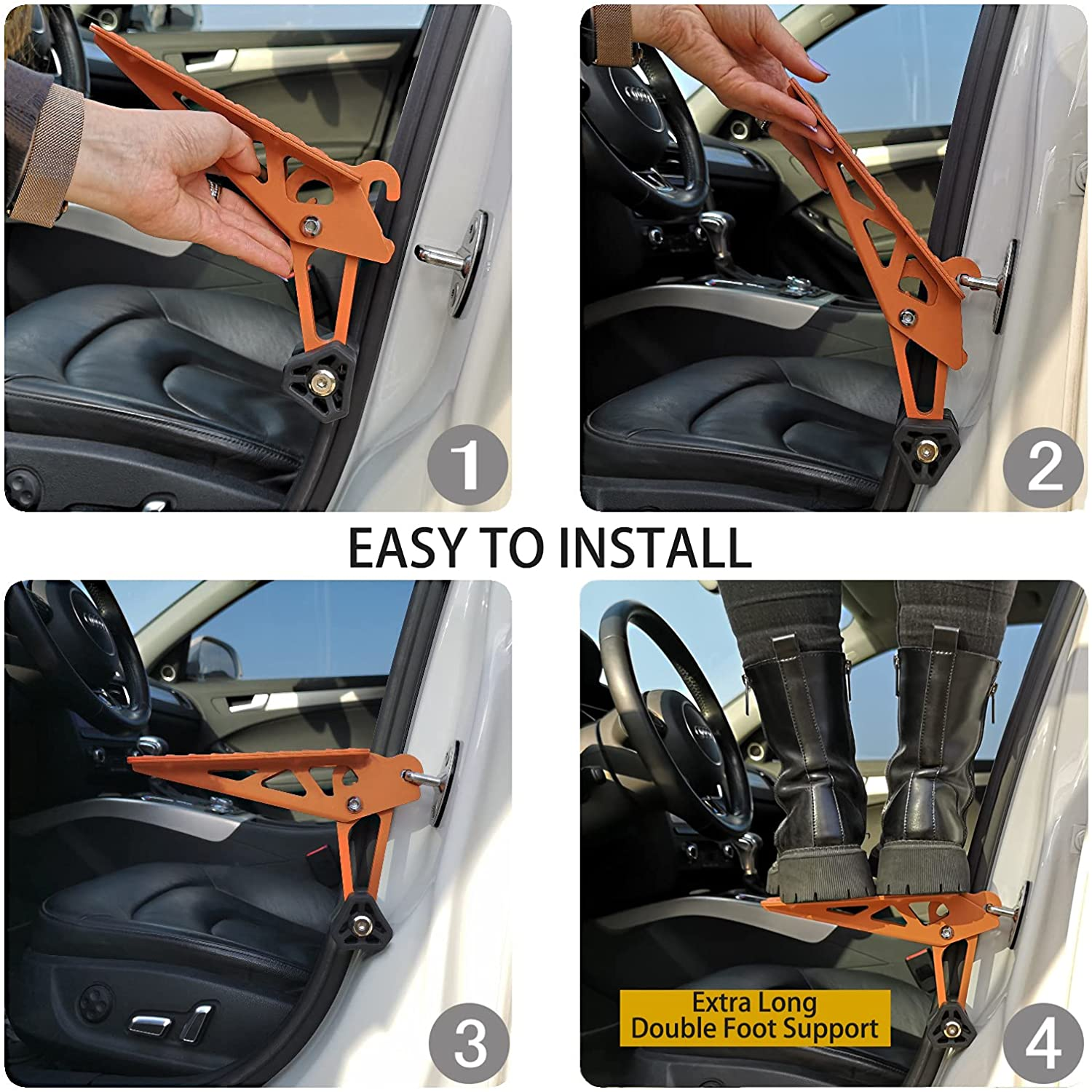 1

2

EASY TO INSTALL

3

Extra Long
Double Foot Support

4