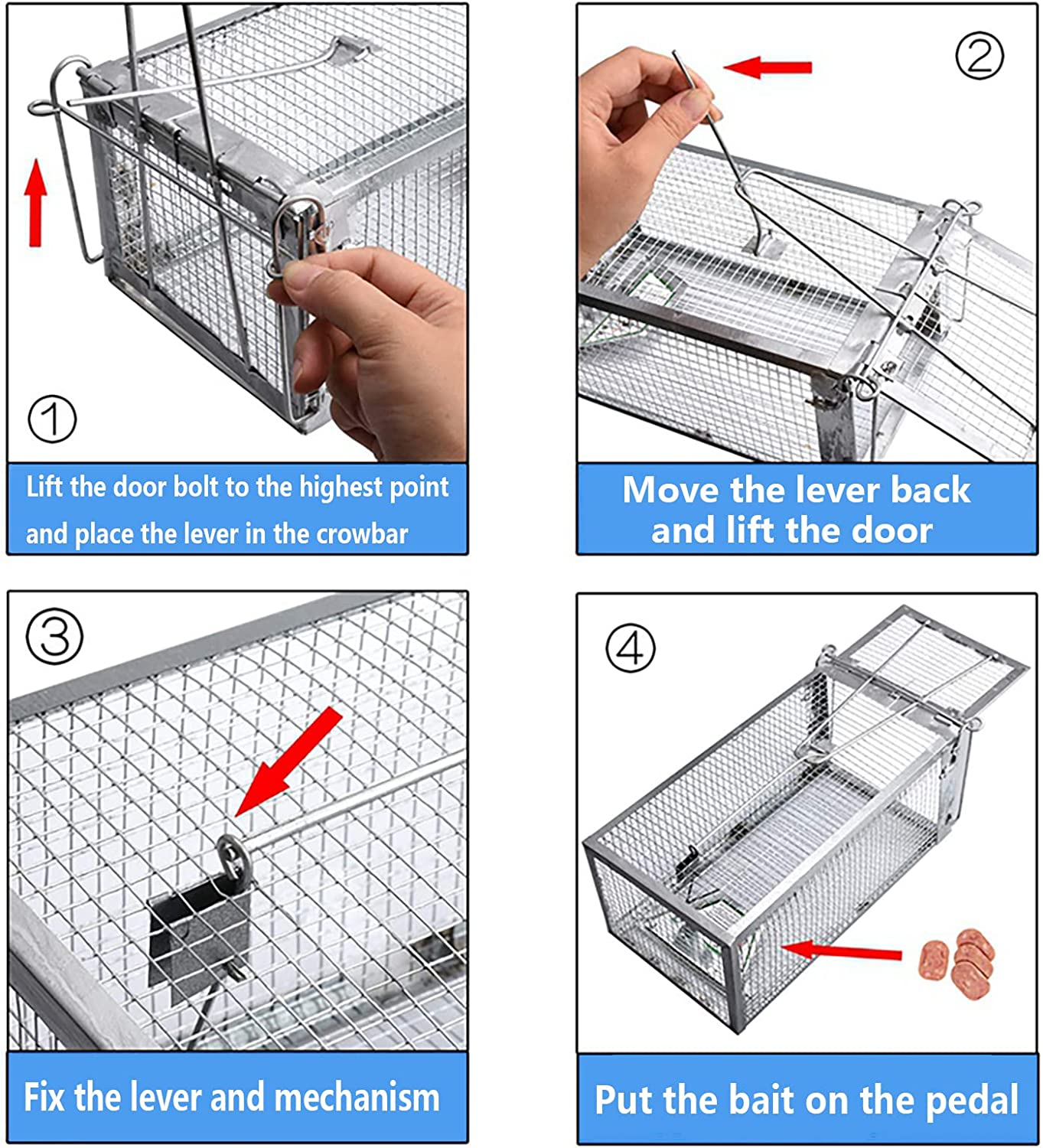 ①

Lift the door bolt to the highest point and place the lever in the crowbar

②

Move the lever back and lift the door

③

Fix the lever and mechanism

④

Put the bait on the pedal