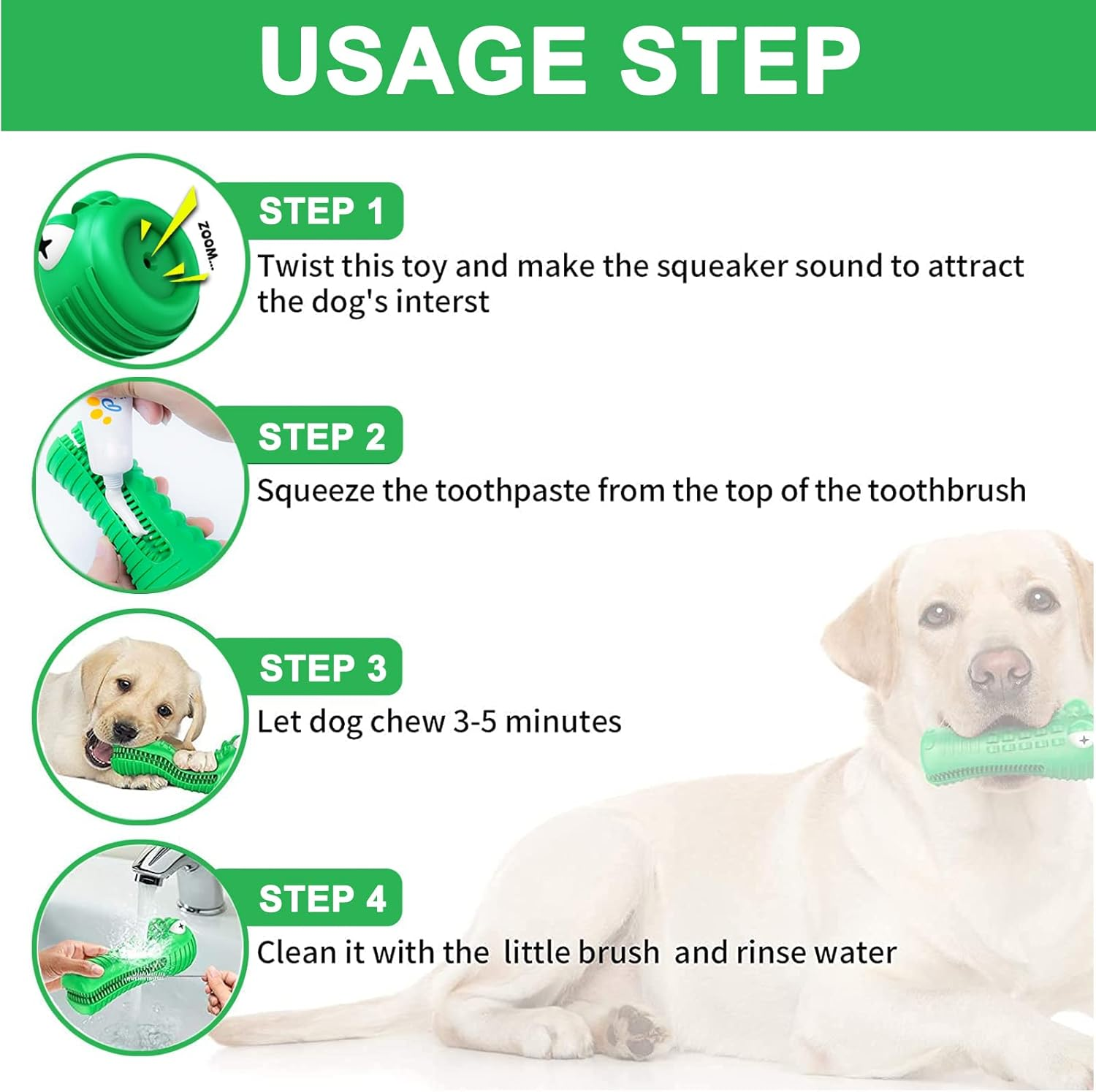 USAGE STEP

ZOOM...

STEP 1

Twist this toy and make the squeaker sound to attract the dog's interst

STEP 2

Squeeze the toothpaste from the top of the toothbrush

STEP 3

Let dog chew 3-5 minutes

STEP 4

Clean it with the little brush and rinse water