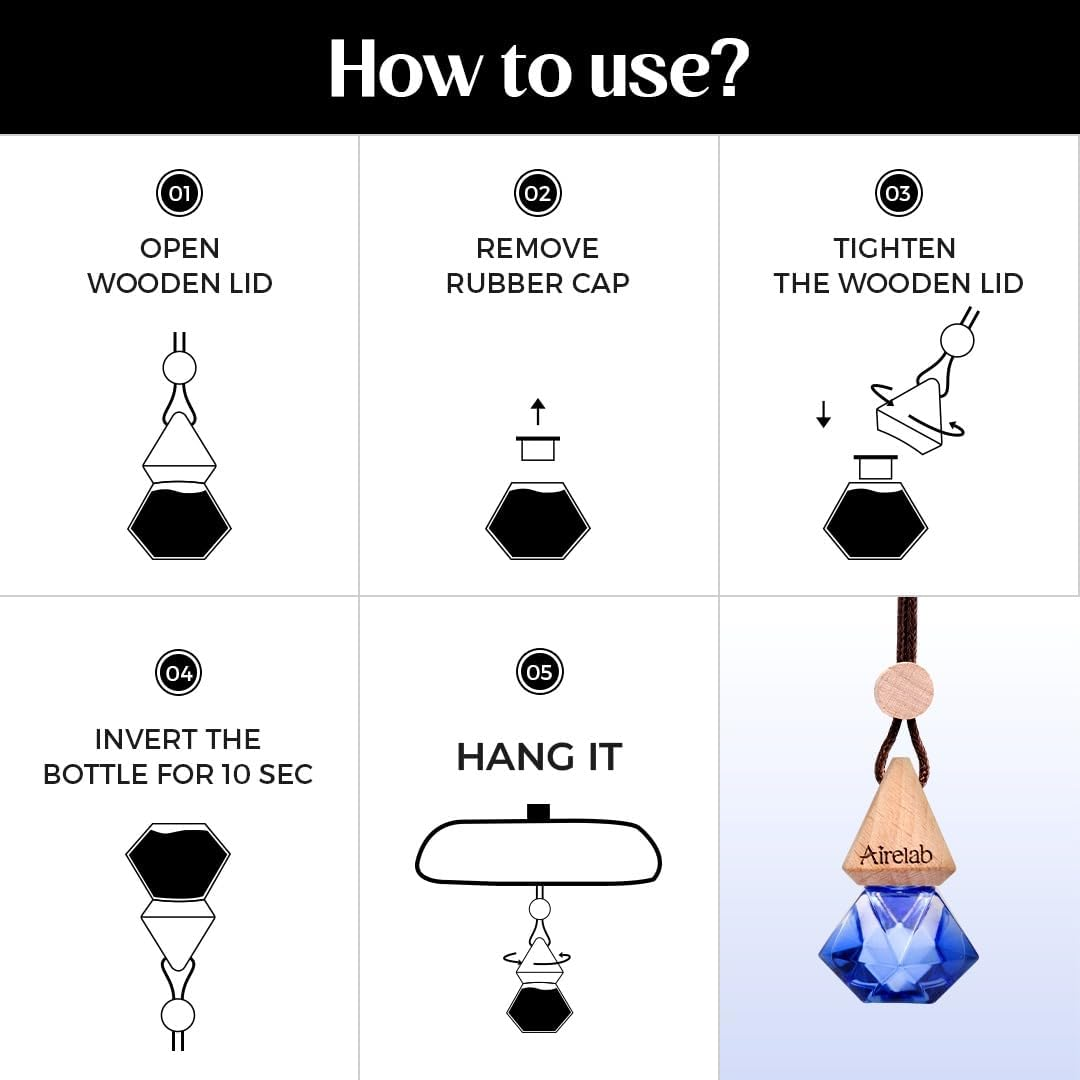 How to use?

01
OPEN WOODEN LID

02
REMOVE RUBBER CAP

03
TIGHTEN THE WOODEN LID

04
INVERT THE BOTTLE FOR 10 SEC

05
HANG IT

Airelab