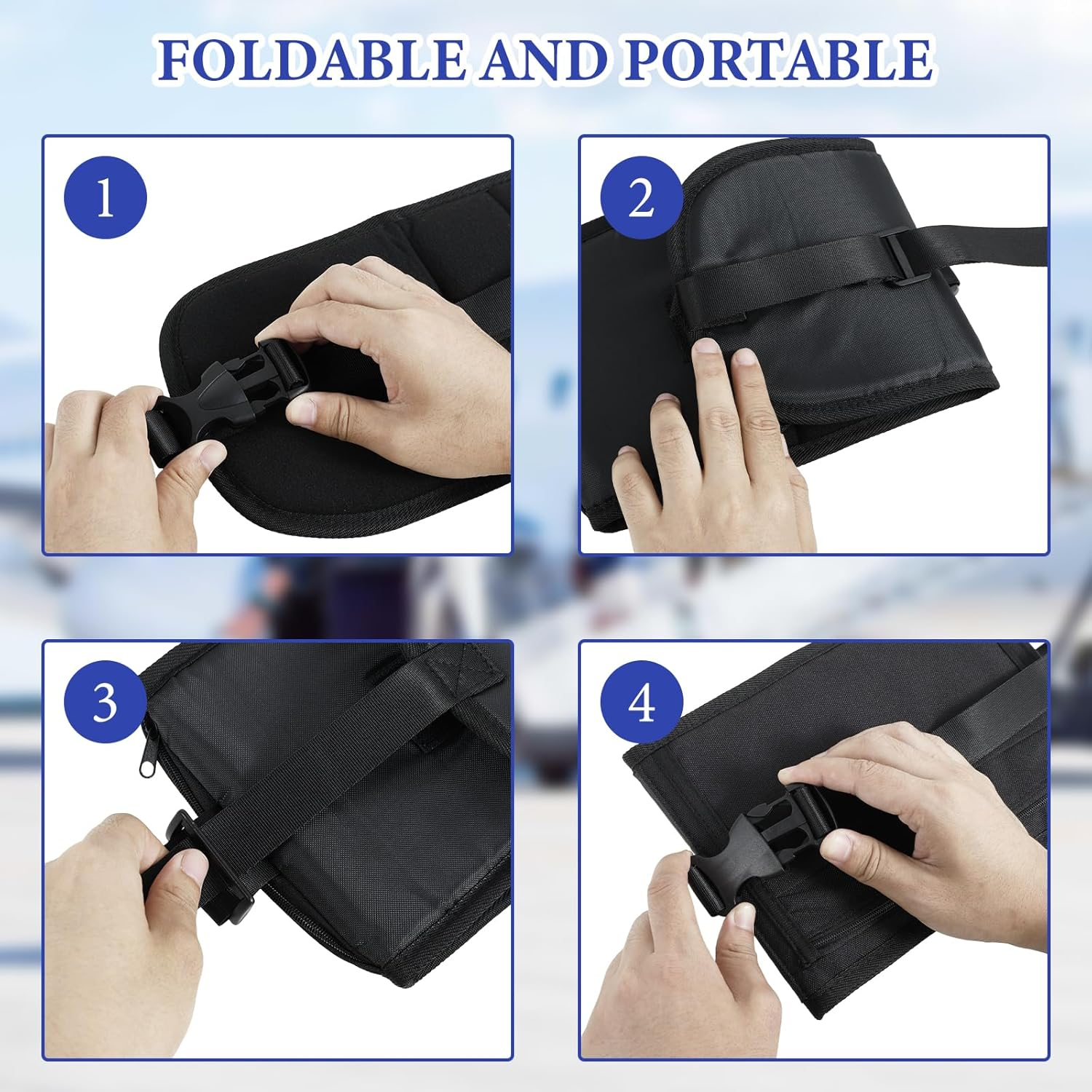 FOLDABLE AND PORTABLE

1

2

3

4