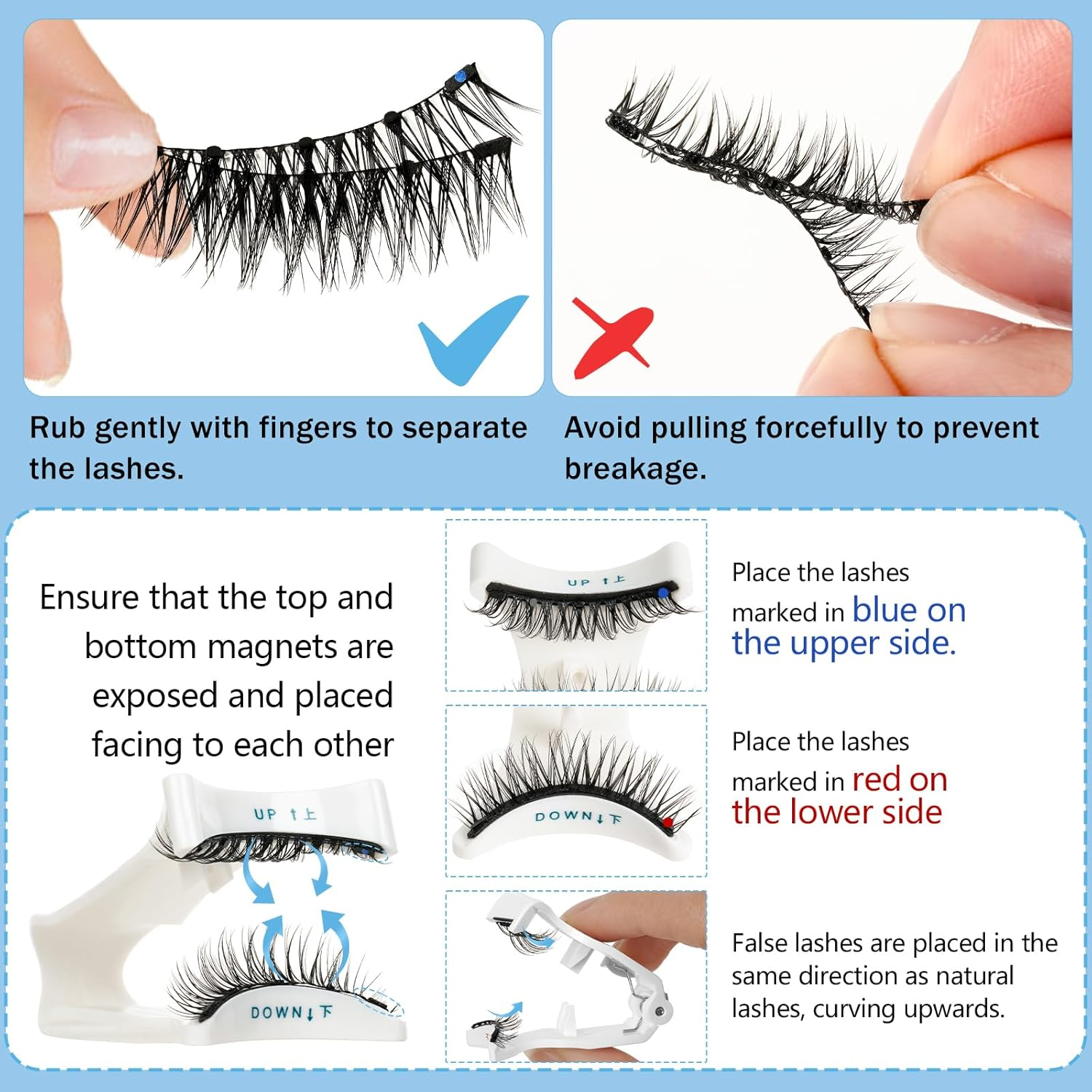 Rub gently with fingers to separate the lashes.

Avoid pulling forcefully to prevent breakage.

Ensure that the top and bottom magnets are exposed and placed facing to each other

UP ↑上

DOWN↓下

UP ↑上

Place the lashes marked in blue on the upper side.

DOWN↓下

Place the lashes marked in red on the lower side

False lashes are placed in the same direction as natural lashes, curving upwards.