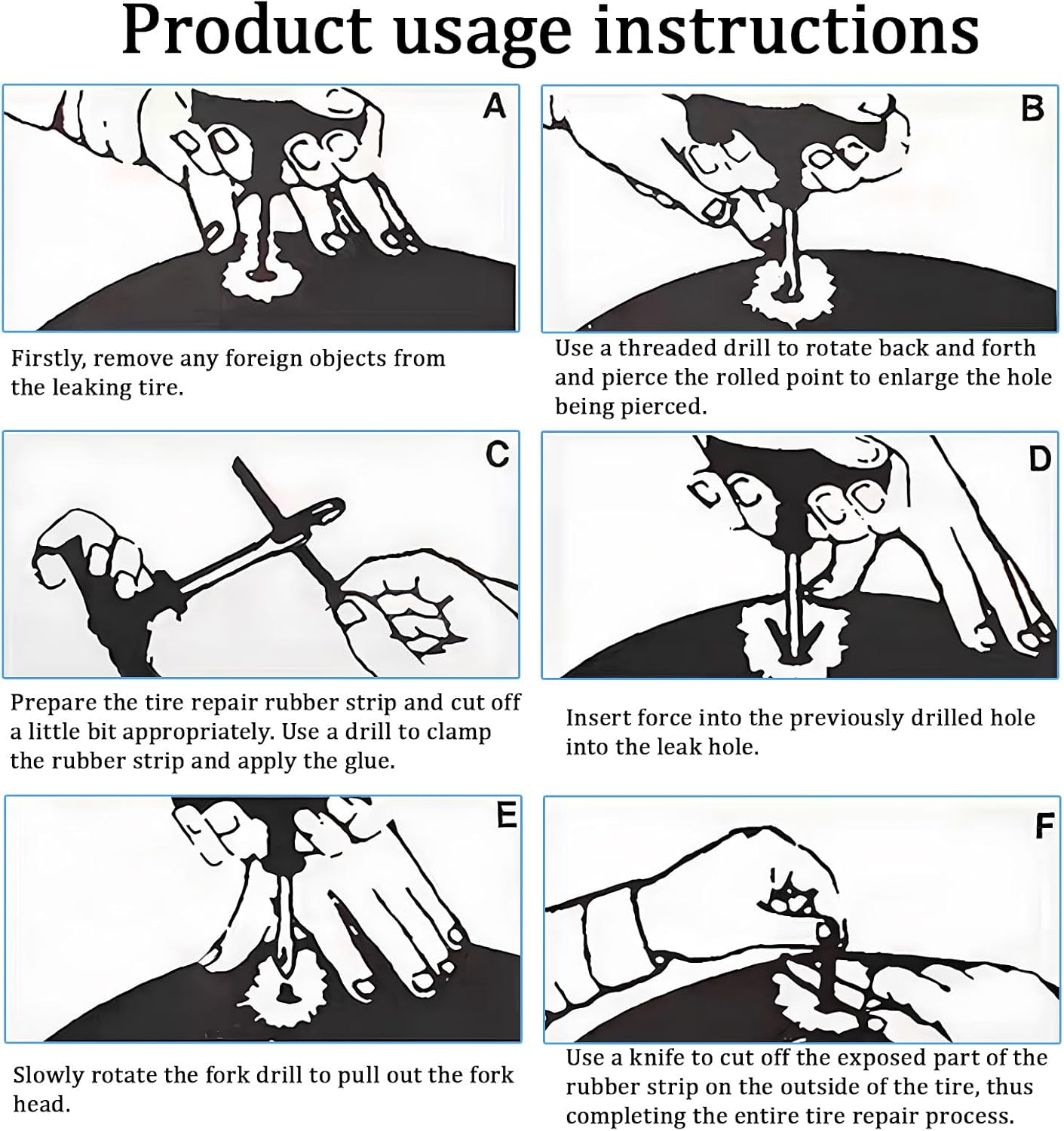 Product usage instructions

A

Firstly, remove any foreign objects from the leaking tire.

B

Use a threaded drill to rotate back and forth and pierce the rolled point to enlarge the hole being pierced.

C

Prepare the tire repair rubber strip and cut off a little bit appropriately. Use a drill to clamp the rubber strip and apply the glue.

D

Insert force into the previously drilled hole into the leak hole.

E

Slowly rotate the fork drill to pull out the fork head.

F

Use a knife to cut off the exposed part of the rubber strip on the outside of the tire, thus completing the entire tire repair process.