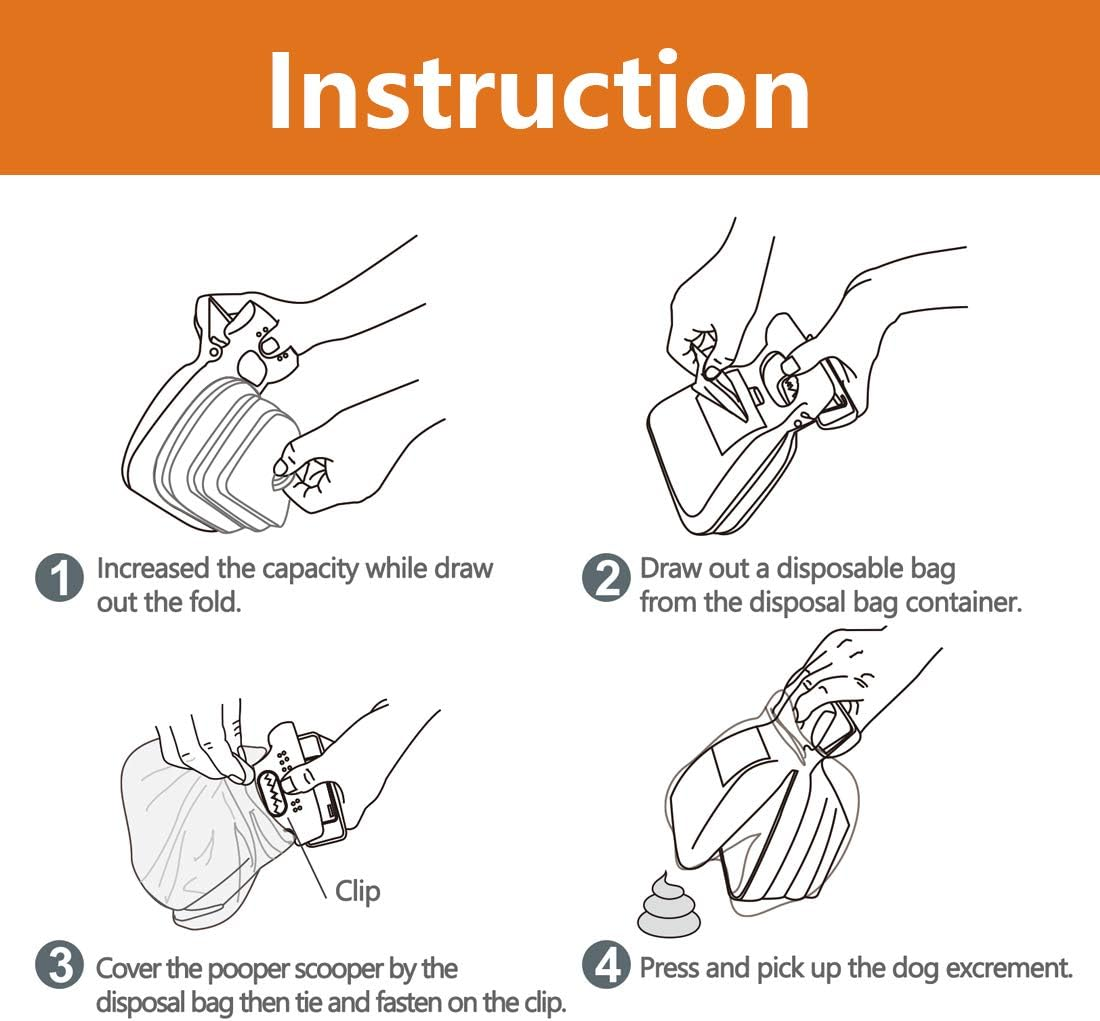 Instruction

1 Increased the capacity while draw out the fold.

2 Draw out a disposable bag from the disposal bag container.

Clip

3 Cover the pooper scooper by the disposal bag then tie and fasten on the clip.

4 Press and pick up the dog excrement.