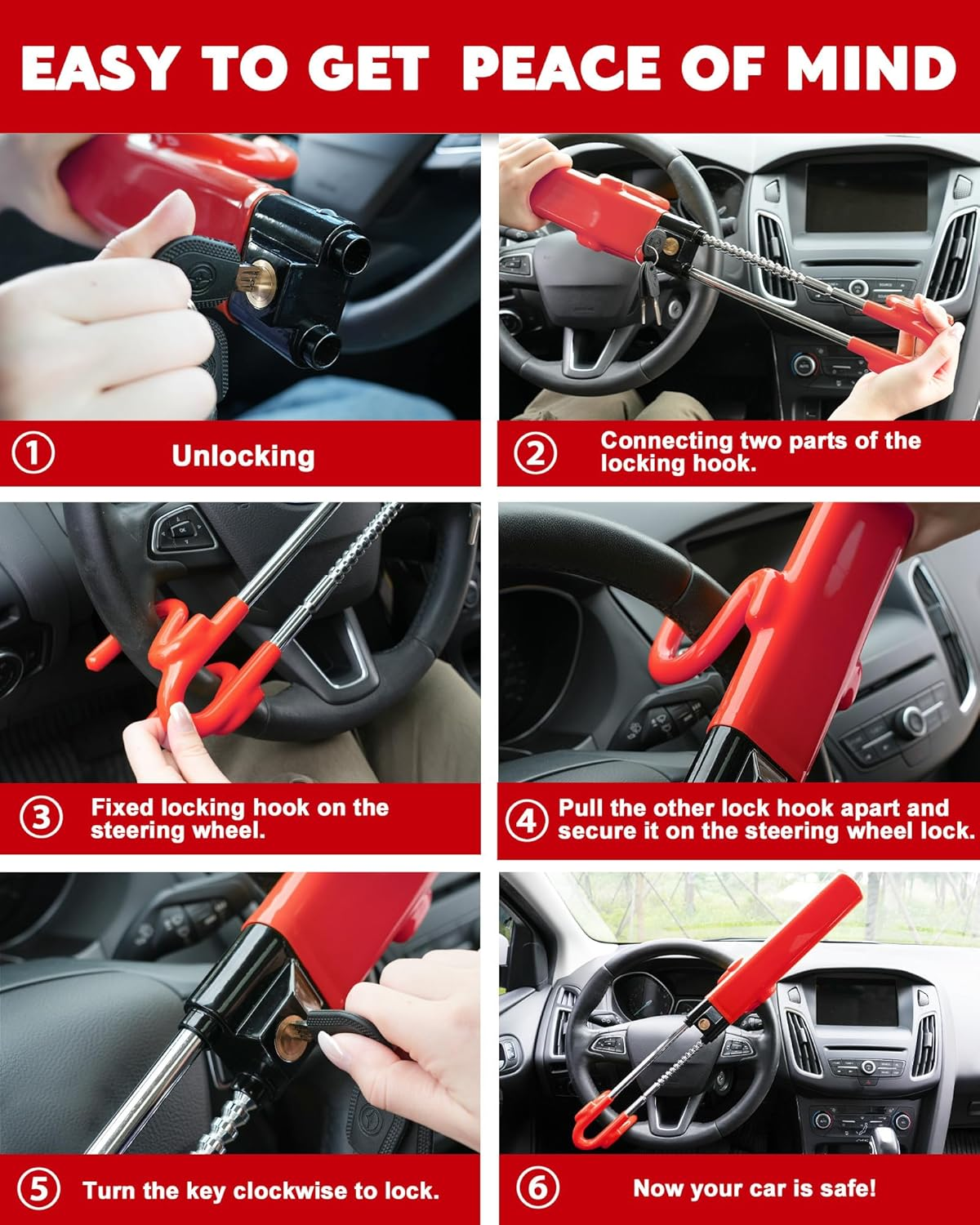 EASY TO GET PEACE OF MIND

① Unlocking

② Connecting two parts of the locking hook.

③ Fixed locking hook on the steering wheel.

④ Pull the other lock hook apart and secure it on the steering wheel lock.

⑤ Turn the key clockwise to lock.

⑥ Now your car is safe!