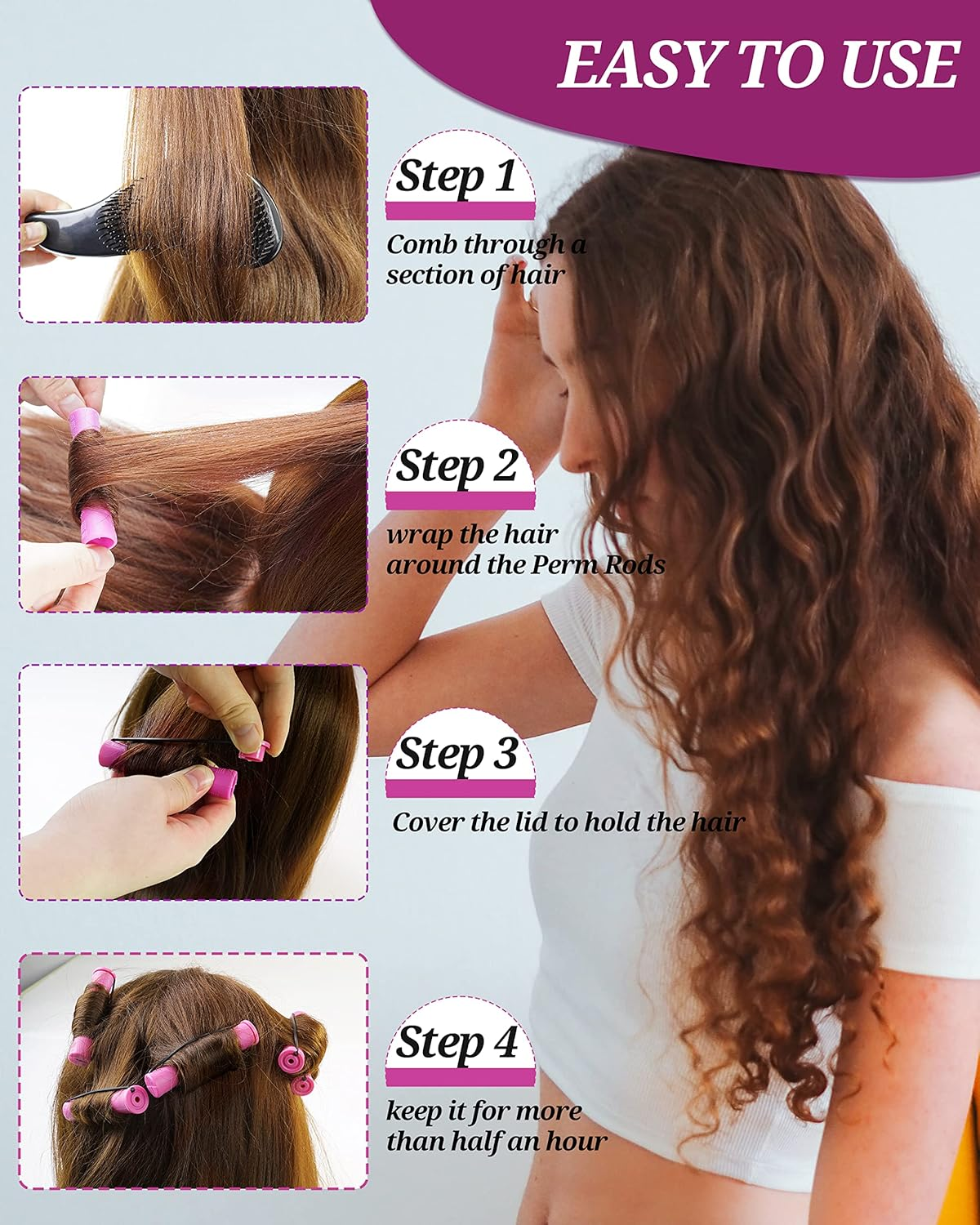 EASY TO USE

Step 1

Comb through a section of hair

Step 2

wrap the hair around the Perm Rods

Step 3

Cover the lid to hold the hair

Step 4

keep it for more than half an hour