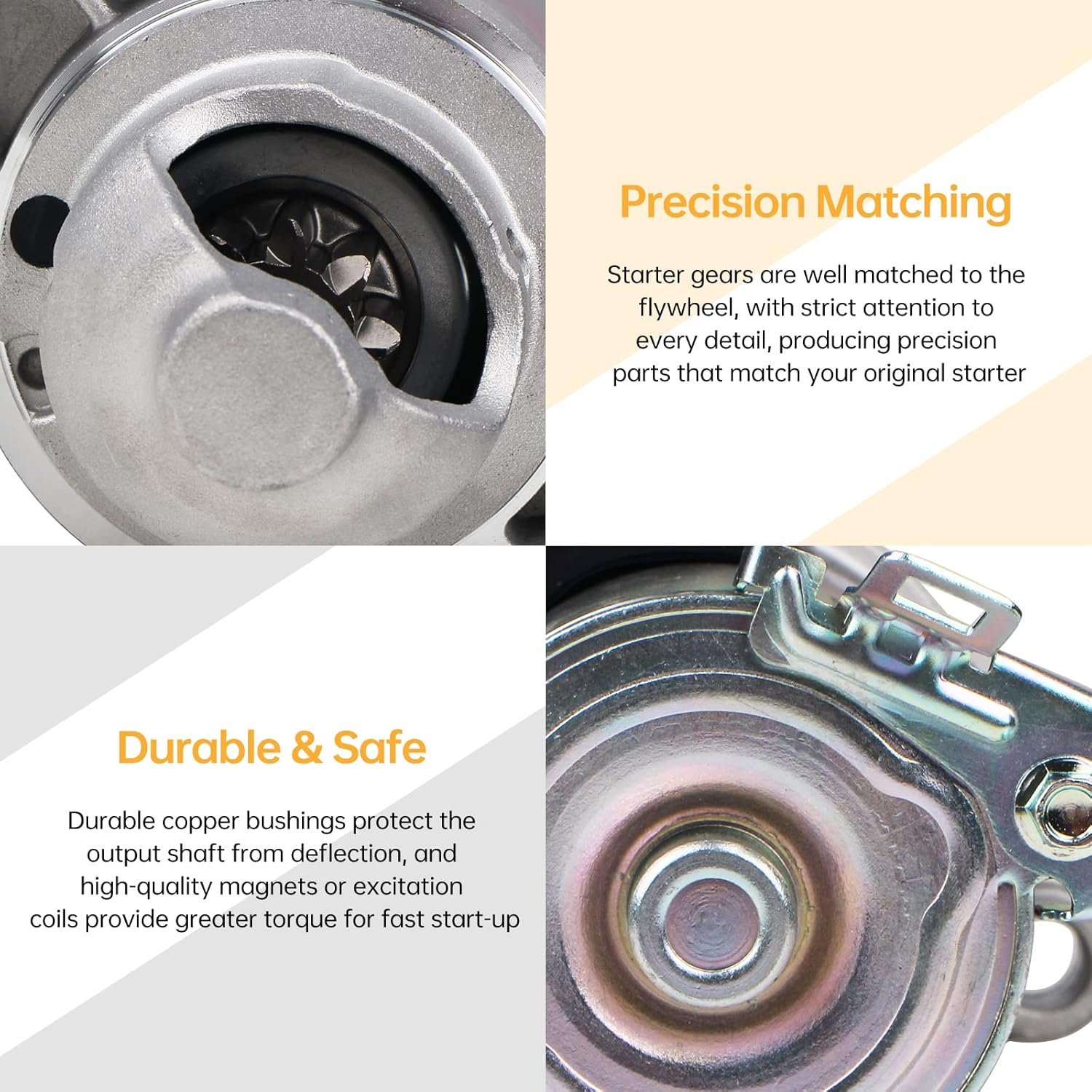 Precision Matching

Starter gears are well matched to the flywheel, with strict attention to every detail, producing precision parts that match your original starter

Durable & Safe

Durable copper bushings protect the output shaft from deflection, and high-quality magnets or excitation coils provide greater torque for fast start-up