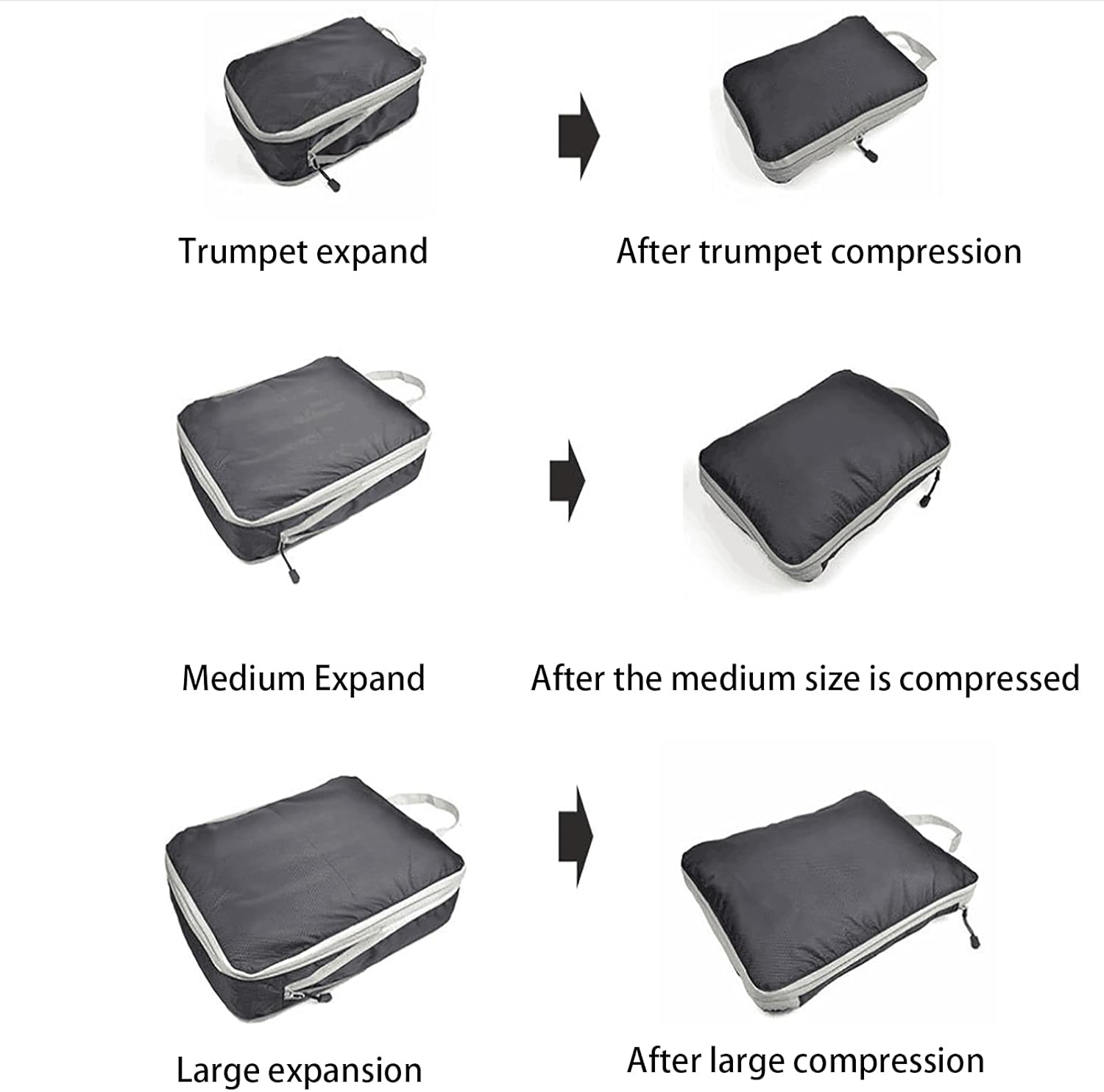 Trumpet expand

After trumpet compression

Medium Expand

After the medium size is compressed

Large expansion

After large compression