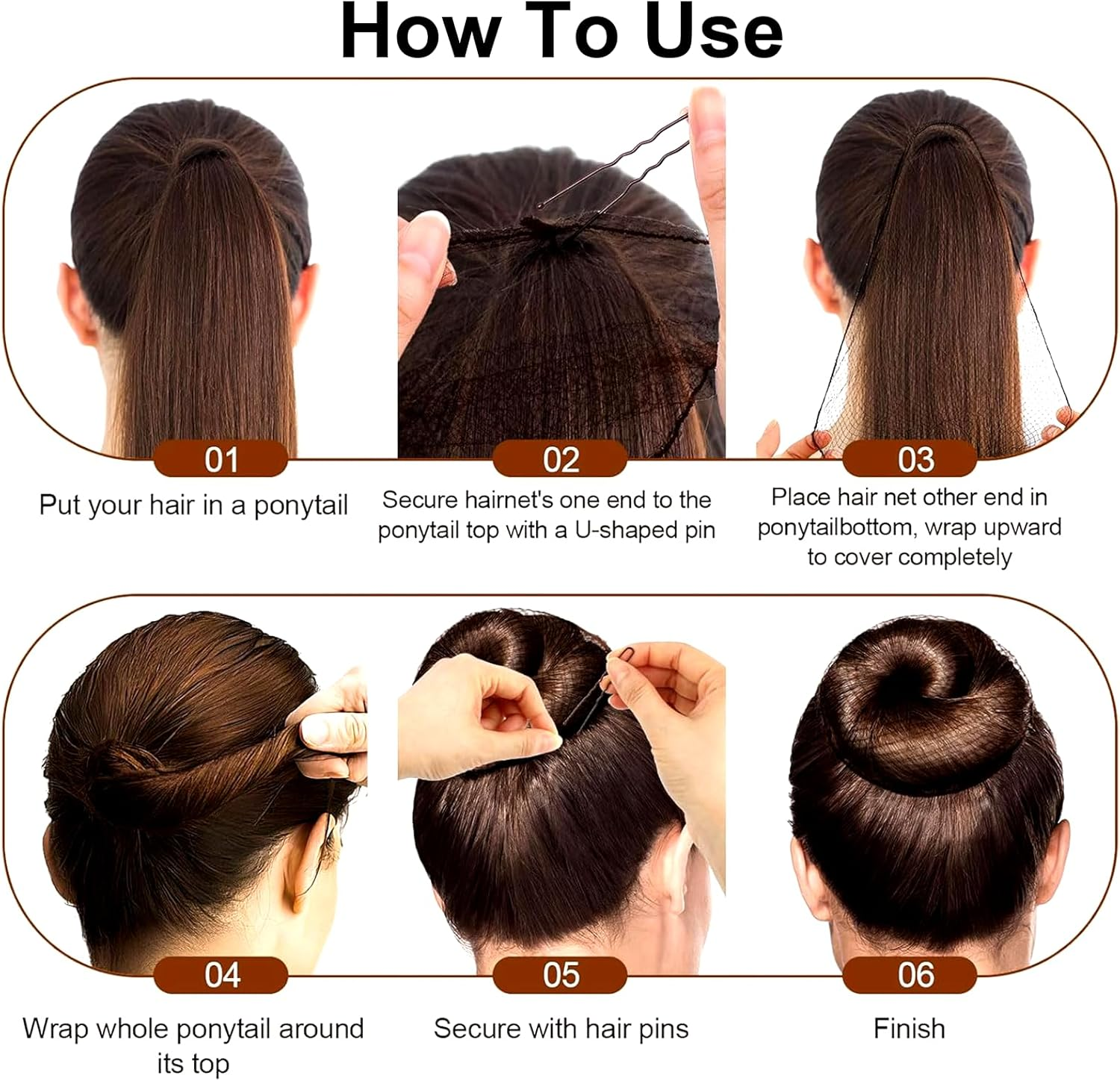 How To Use

01
Put your hair in a ponytail

02
Secure hairnet's one end to the ponytail top with a U-shaped pin

03
Place hair net other end in ponytailbottom, wrap upward to cover completely

04
Wrap whole ponytail around its top

05
Secure with hair pins

06
Finish