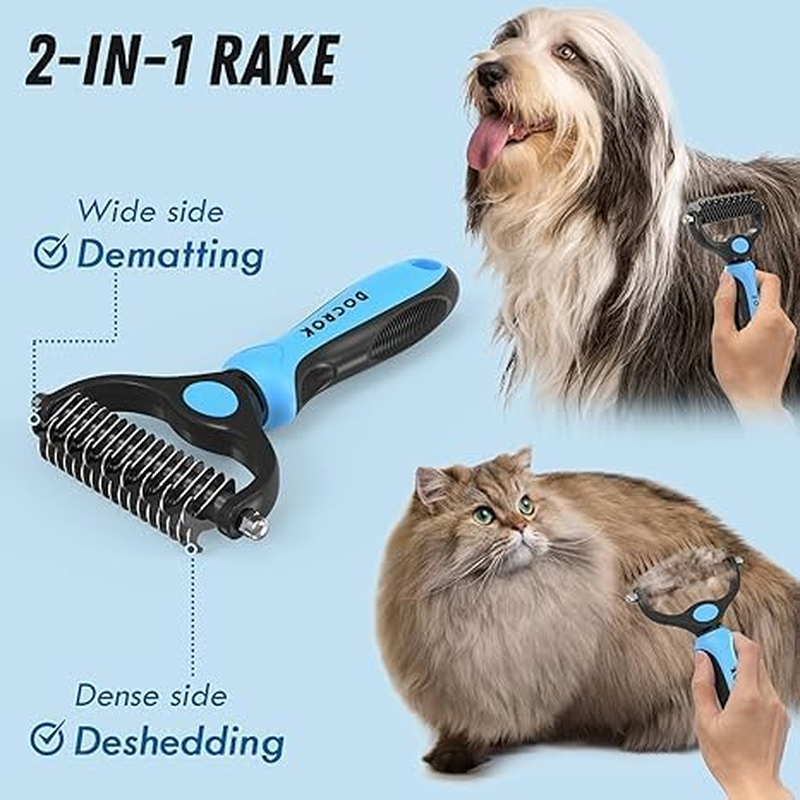 2-IN-1 RAKE

Wide side
Dematting

DOCROK

Dense side
Deshedding