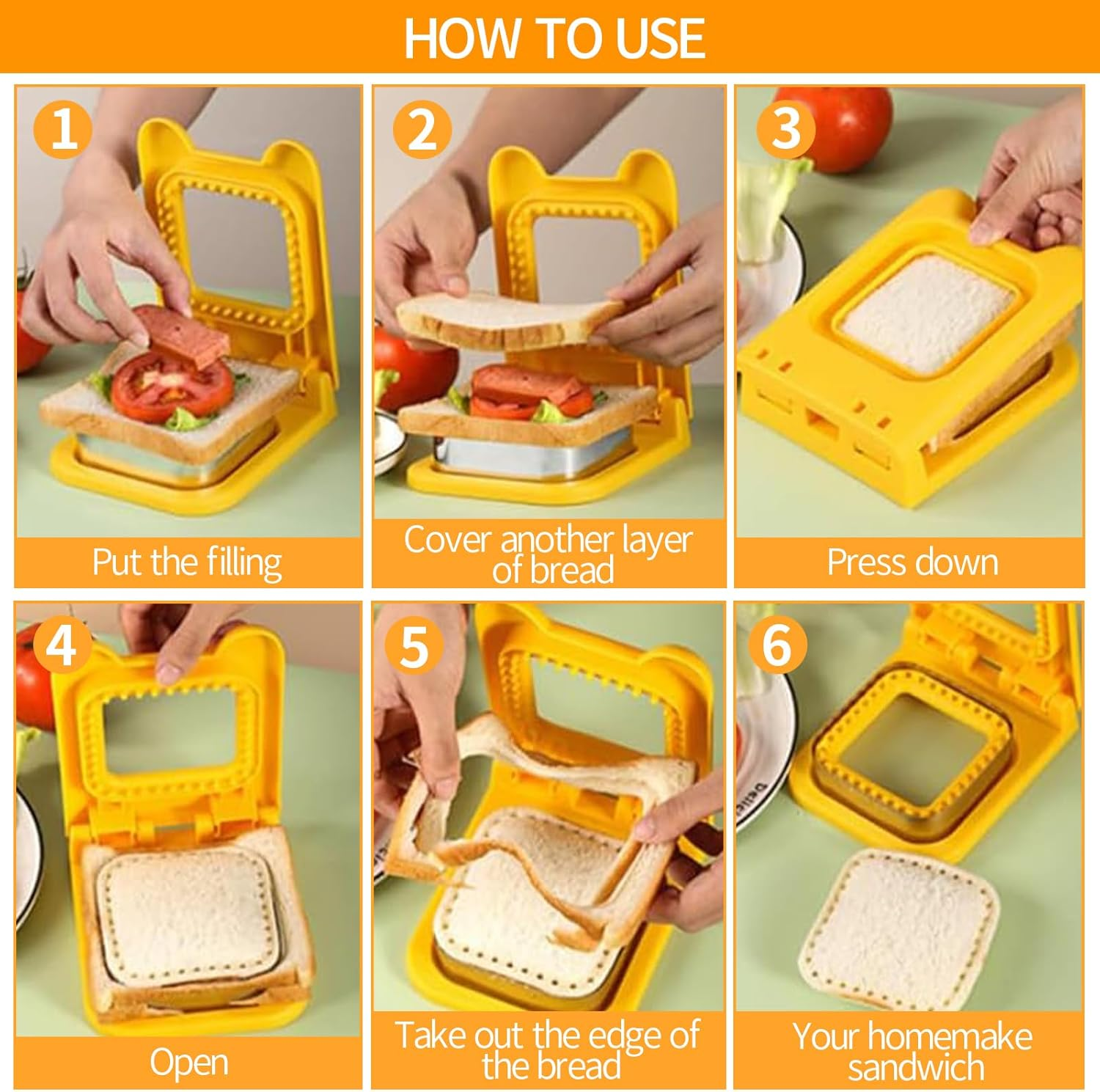 HOW TO USE

1
Put the filling

2
Cover another layer of bread

3
Press down

4
Open

5
Take out the edge of the bread

6
Your homemake sandwich