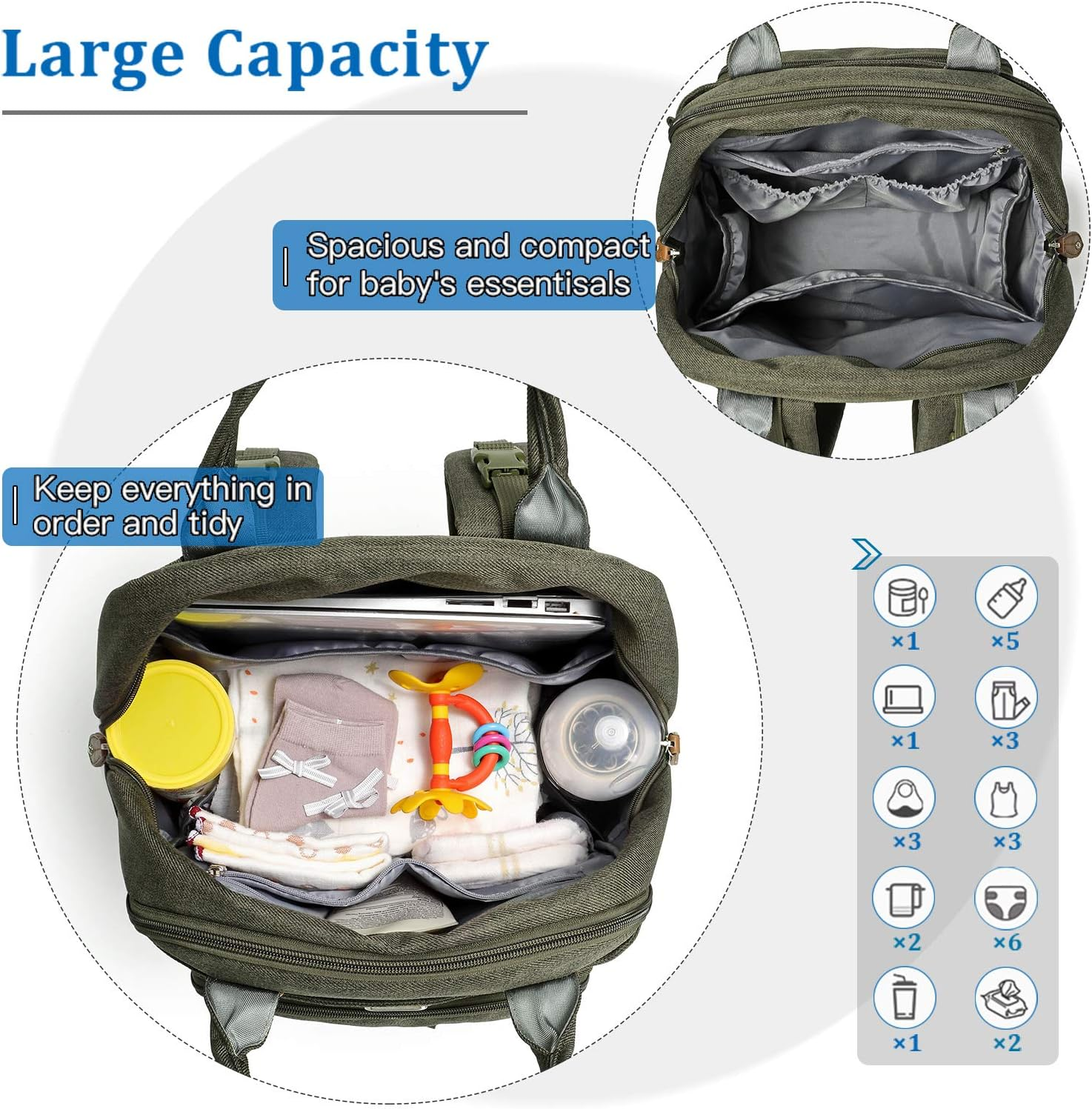 Large Capacity

Spacious and compact for baby's essentisals

Keep everything in order and tidy

×1
×5
×1
×3
×3
×3
×2
×6
×1
×2