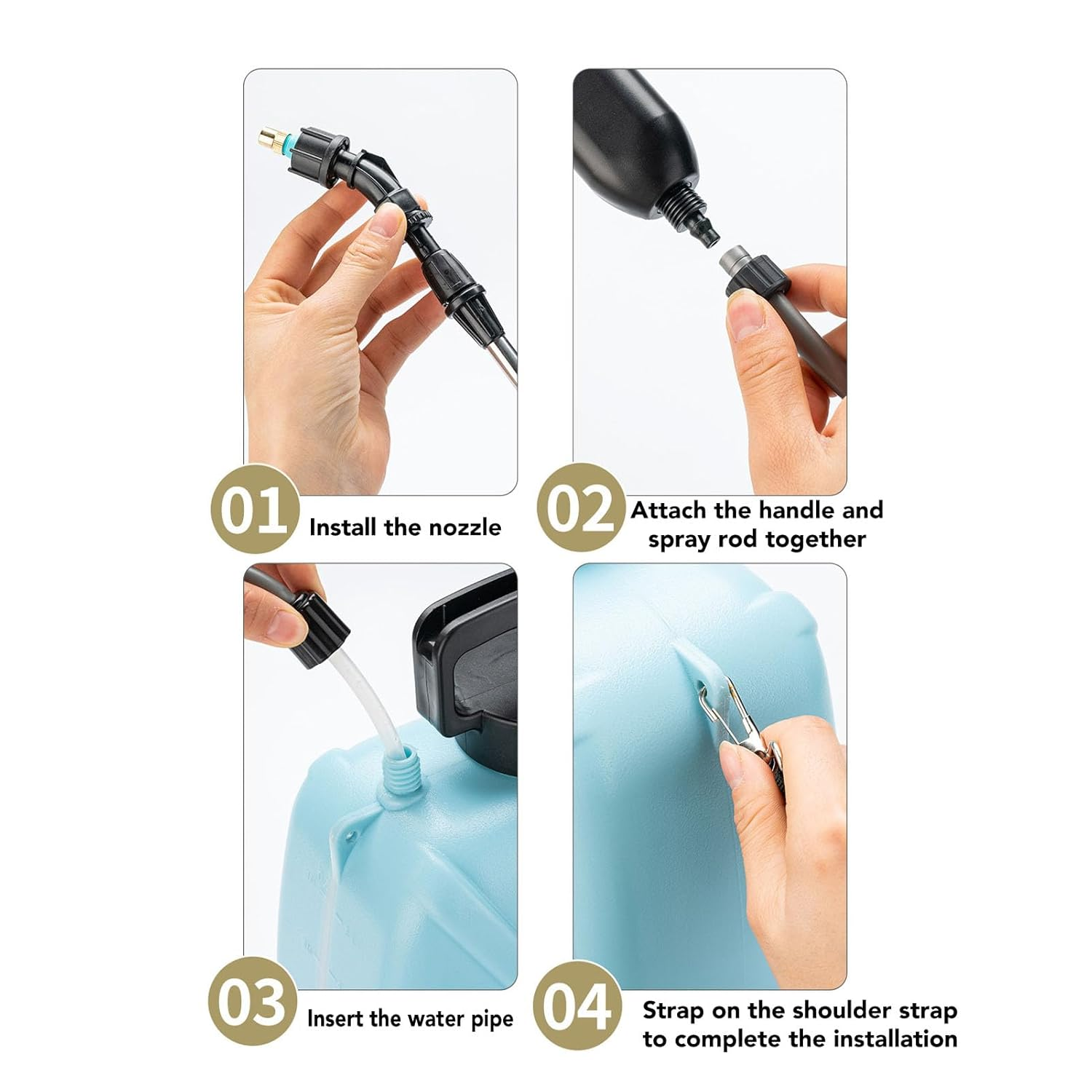 01 Install the nozzle

02 Attach the handle and spray rod together

03 Insert the water pipe

04 Strap on the shoulder strap to complete the installation