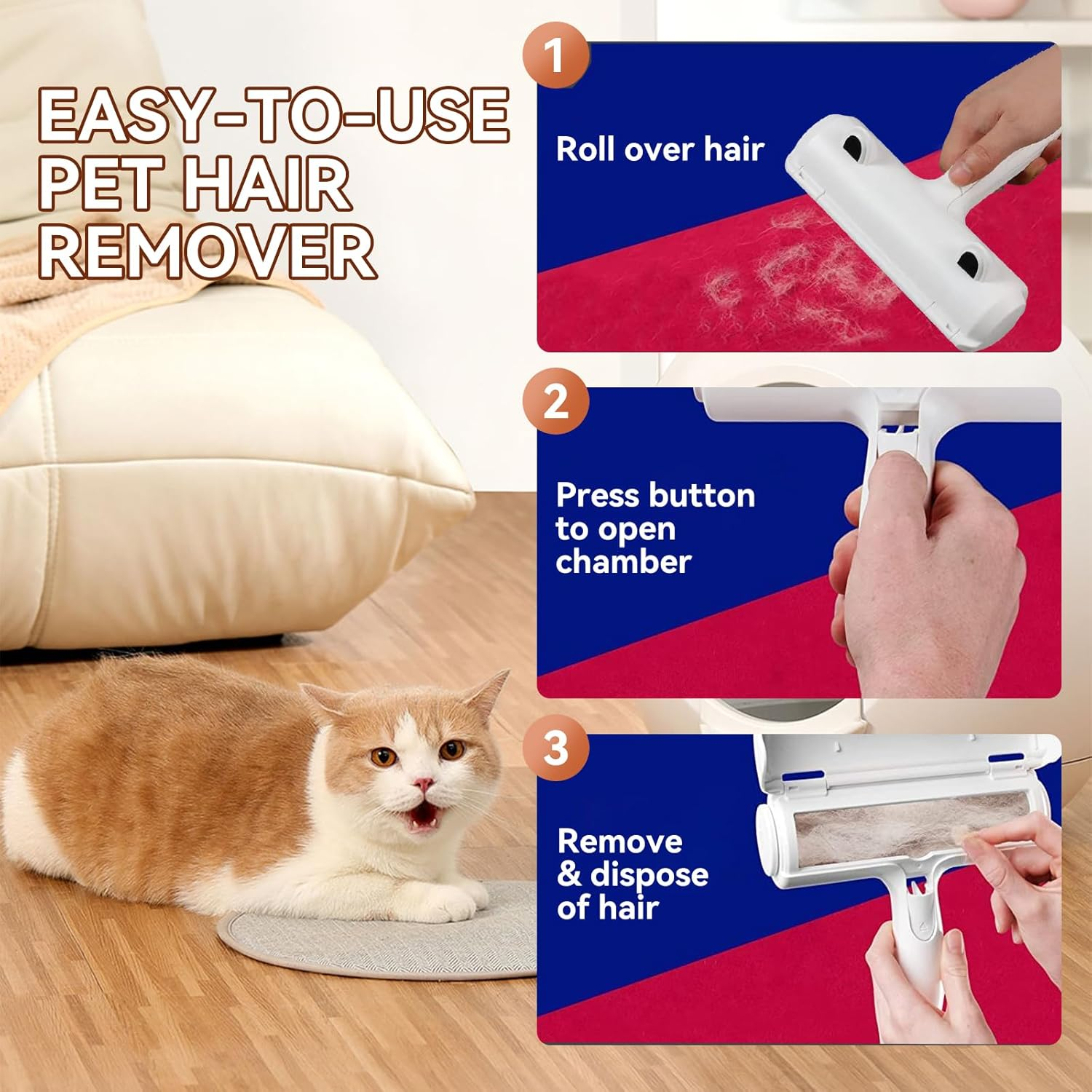 EASY-TO-USE PET HAIR REMOVER

1

Roll over hair

2

Press button to open chamber

3

Remove & dispose of hair