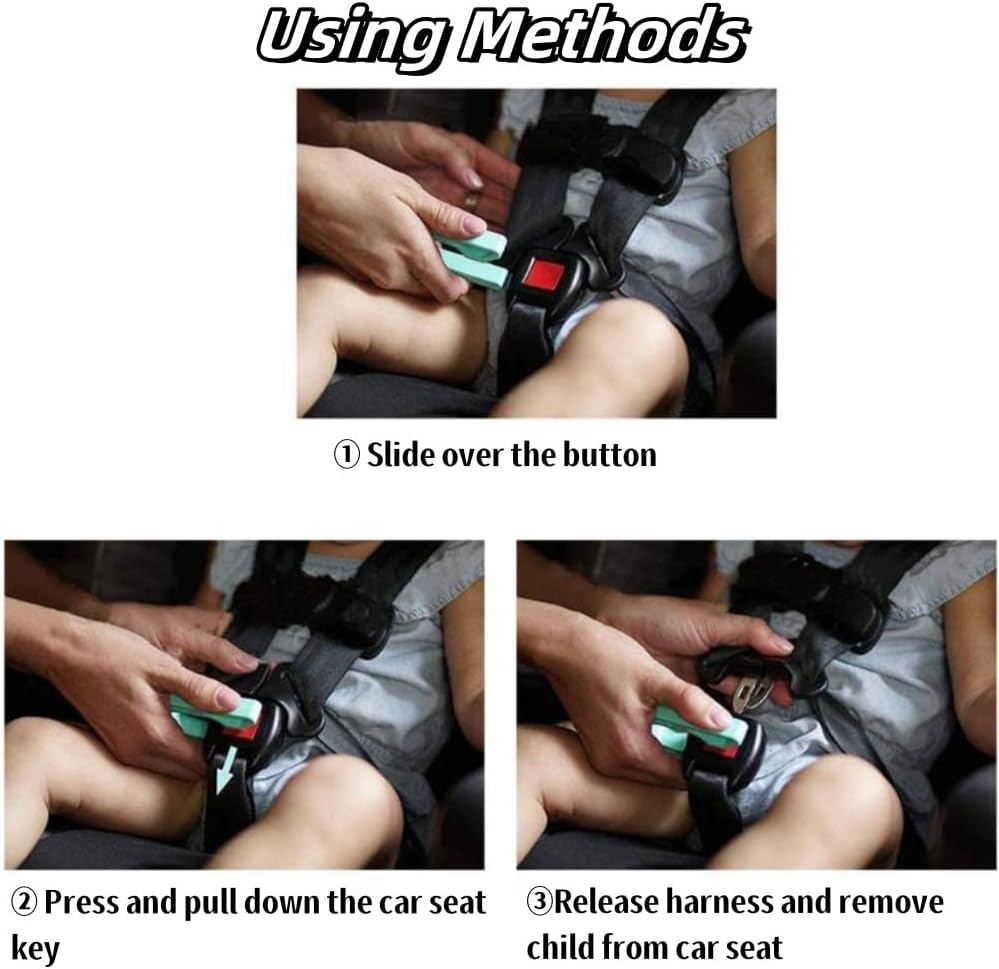 Using Methods

① Slide over the button

② Press and pull down the car seat key

③Release harness and remove child from car seat