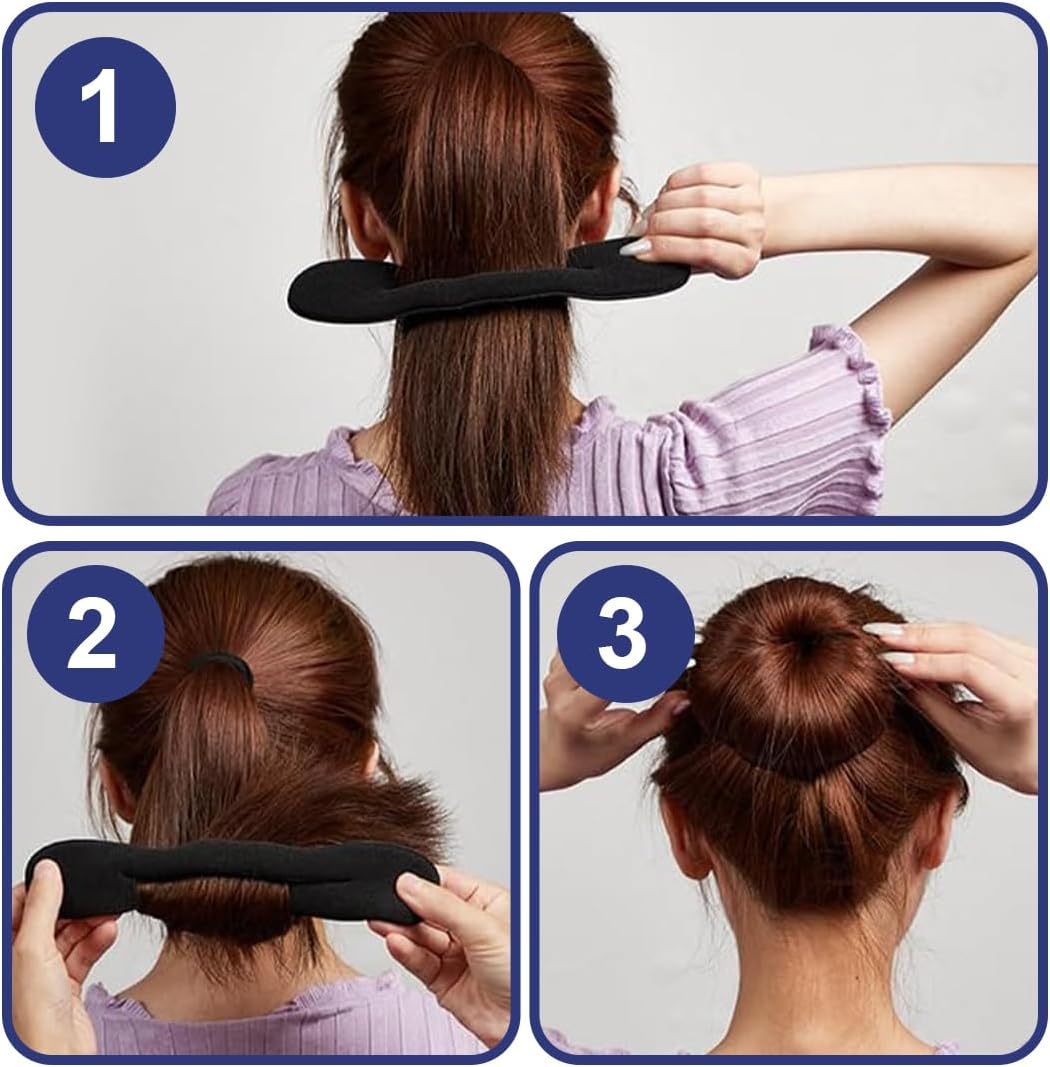 1

2

3