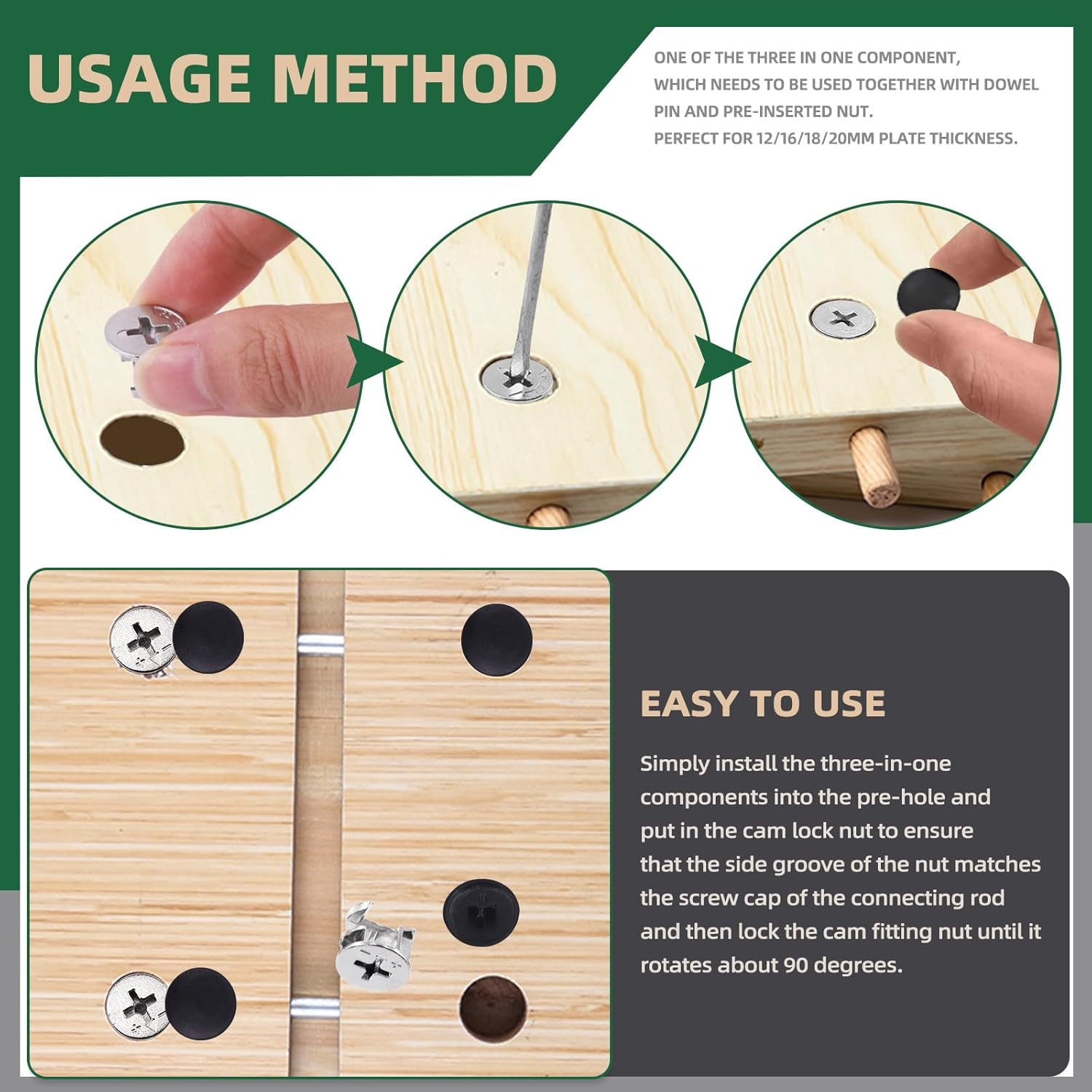 USAGE METHOD

ONE OF THE THREE IN ONE COMPONENT, WHICH NEEDS TO BE USED TOGETHER WITH DOWEL PIN AND PRE-INSERTED NUT.
PERFECT FOR 12/16/18/20MM PLATE THICKNESS.

EASY TO USE

Simply install the three-in-one components into the pre-hole and put in the cam lock nut to ensure that the side groove of the nut matches the screw cap of the connecting rod and then lock the cam fitting nut until it rotates about 90 degrees.