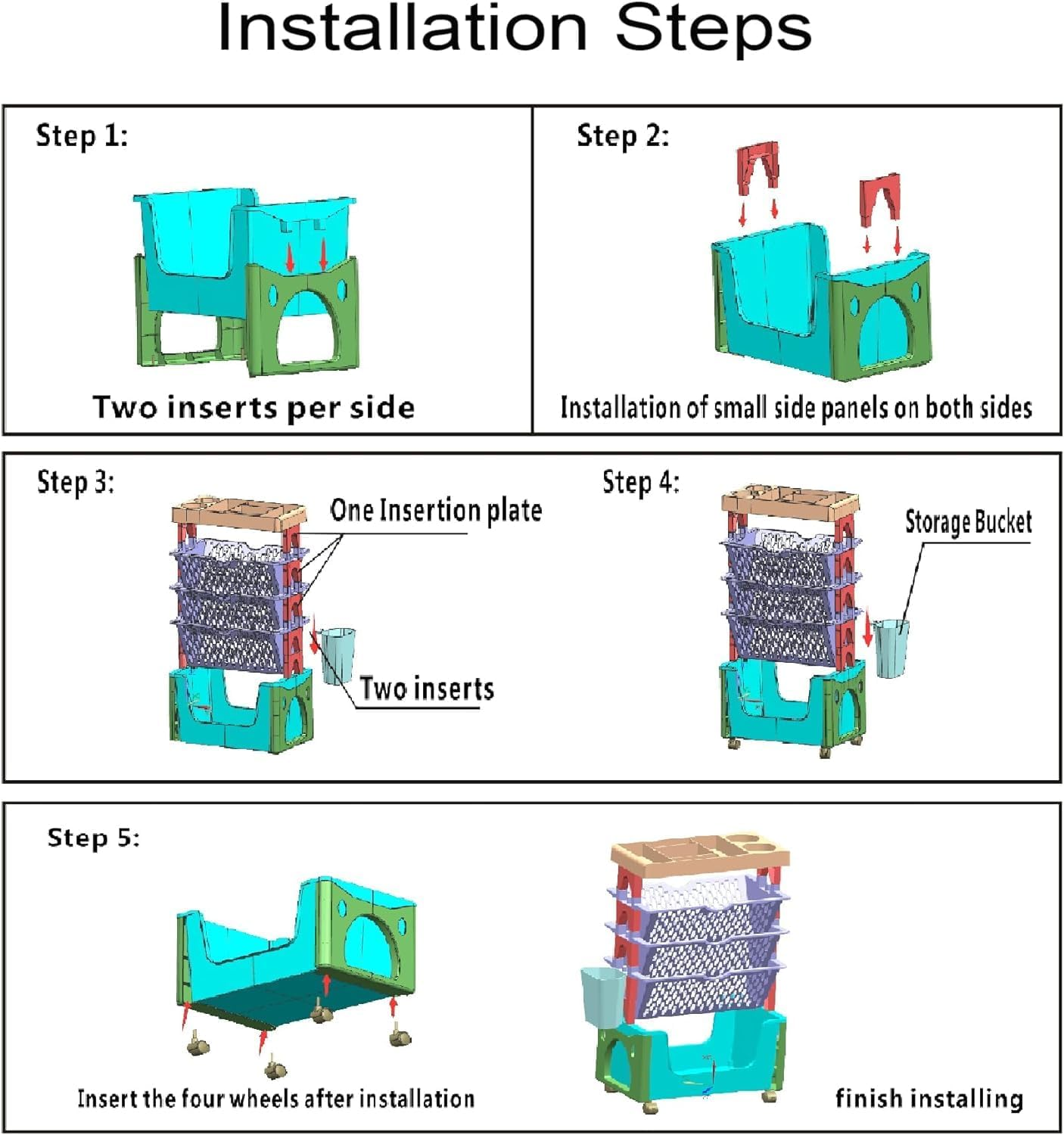 Installation Steps

Step 1:

Two inserts per side

Step 2:

Installation of small side panels on both sides

Step 3:

One Insertion plate

Two inserts

Step 4:

Storage Bucket

Step 5:

Insert the four wheels after installation

finish installing