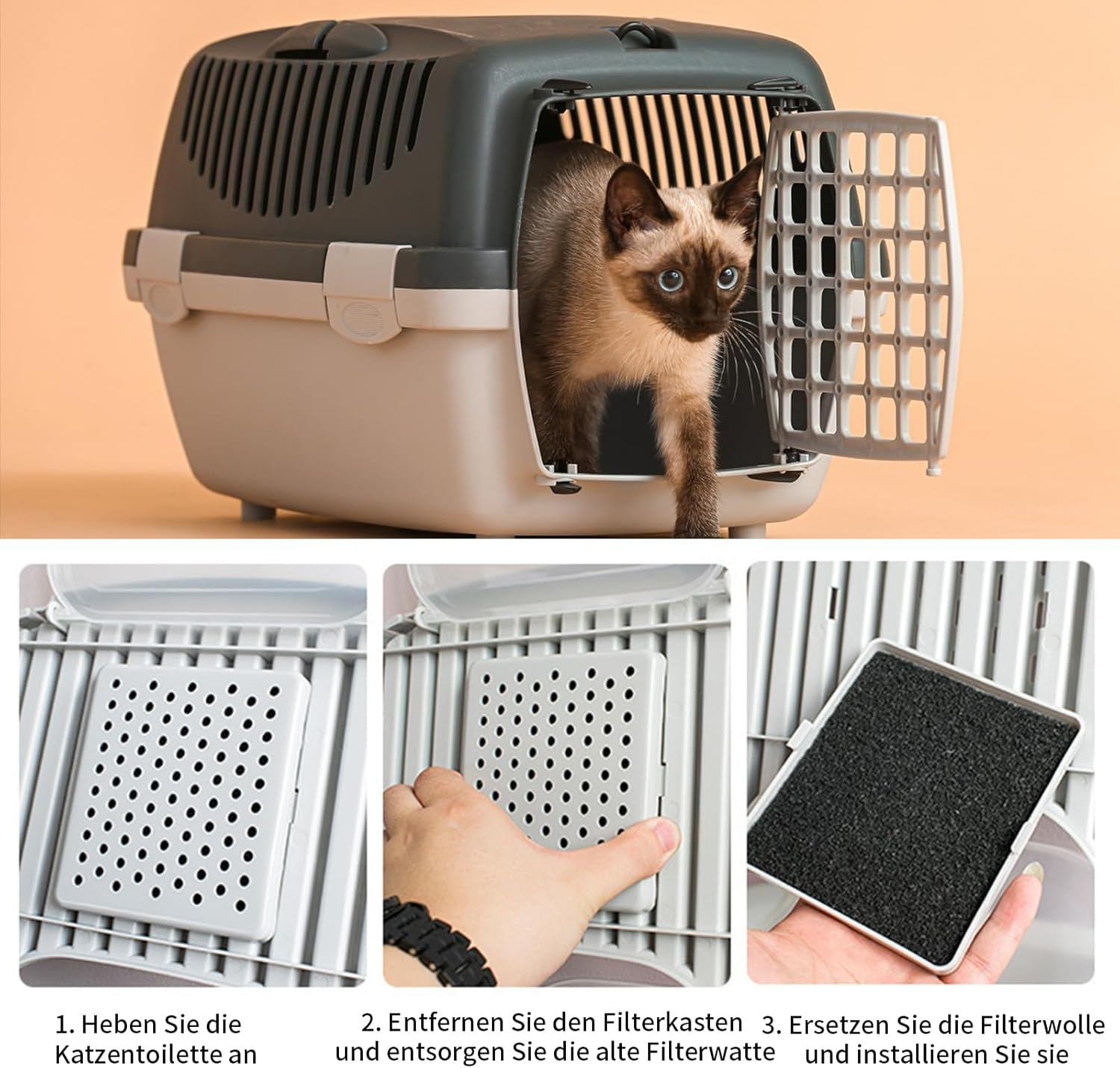 1. Heben Sie die Katzentoilette an

2. Entfernen Sie den Filterkasten und entsorgen Sie die alte Filterwatte

3. Ersetzen Sie die Filterwolle und installieren Sie sie