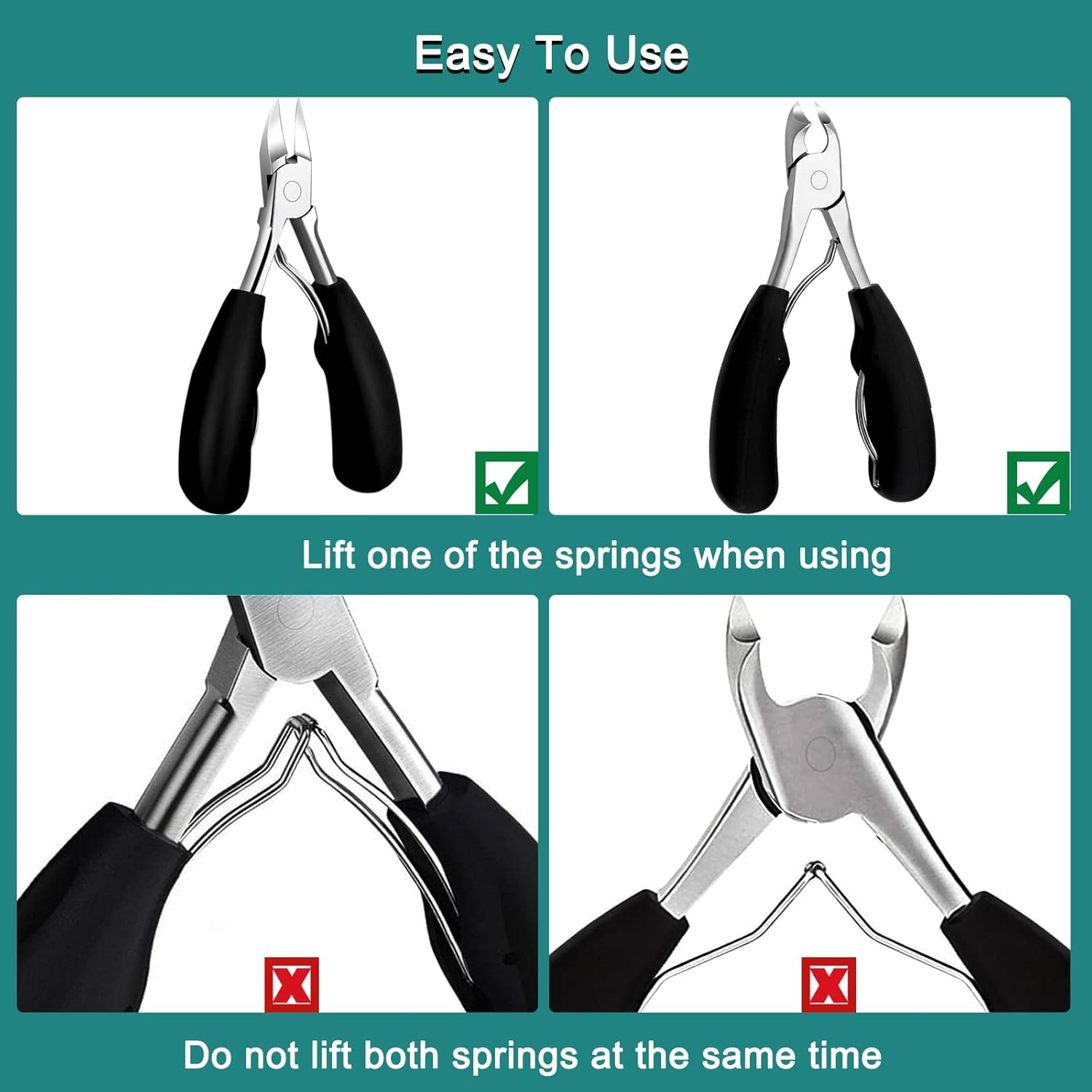 Easy To Use

Lift one of the springs when using

Do not lift both springs at the same time