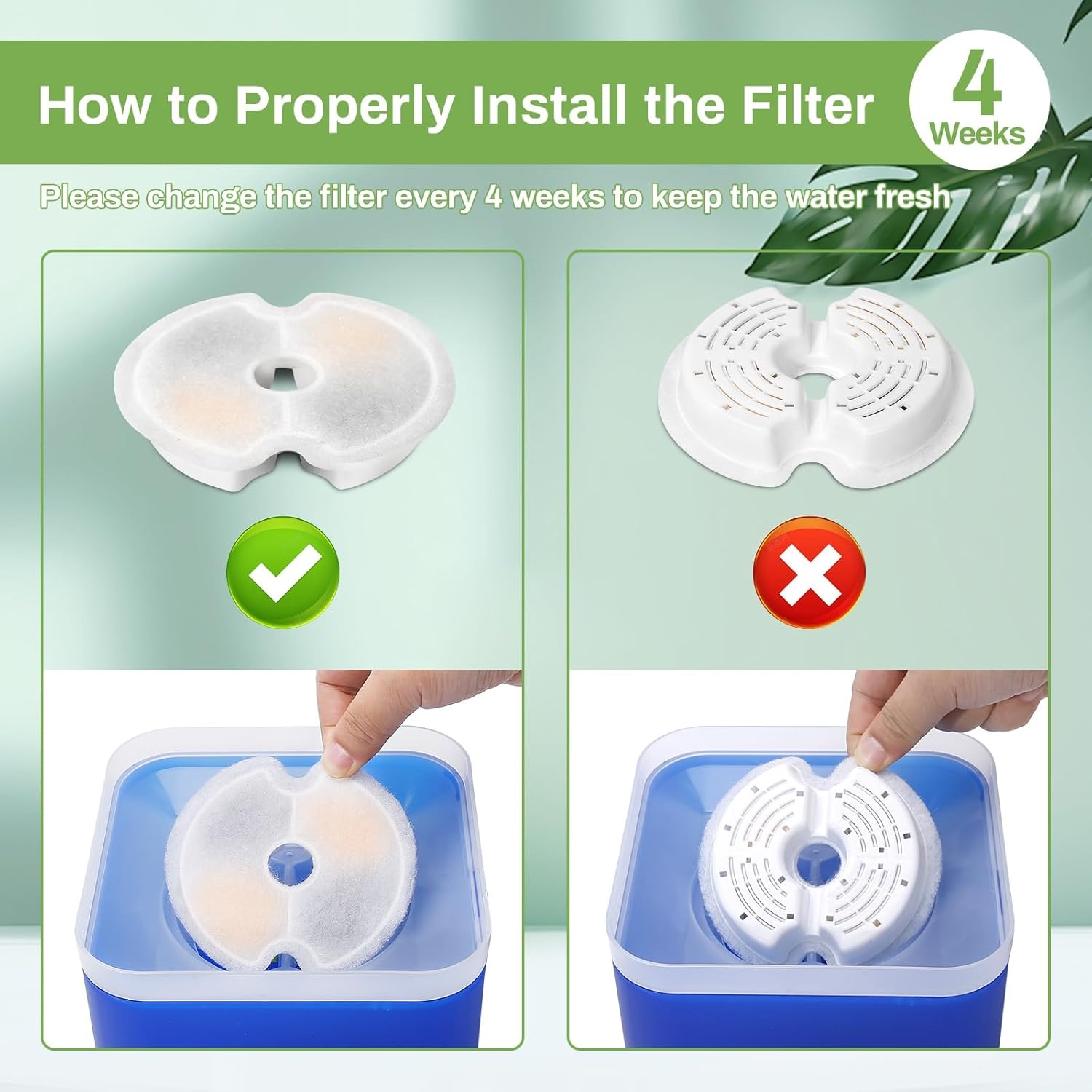 How to Properly Install the Filter

4 Weeks

Please change the filter every 4 weeks to keep the water fresh