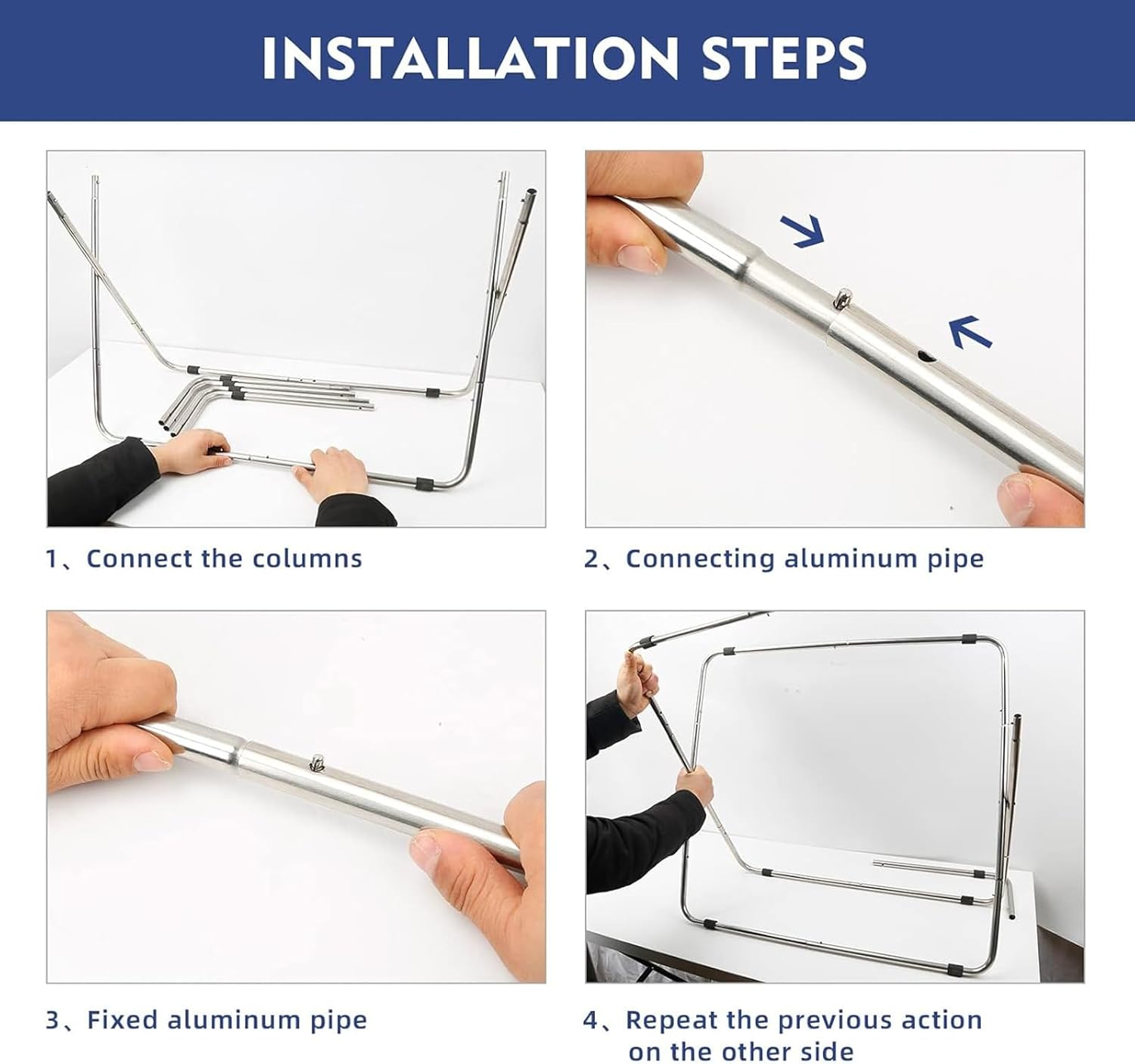 INSTALLATION STEPS

1、Connect the columns

2、Connecting aluminum pipe

3、Fixed aluminum pipe

4、Repeat the previous action on the other side