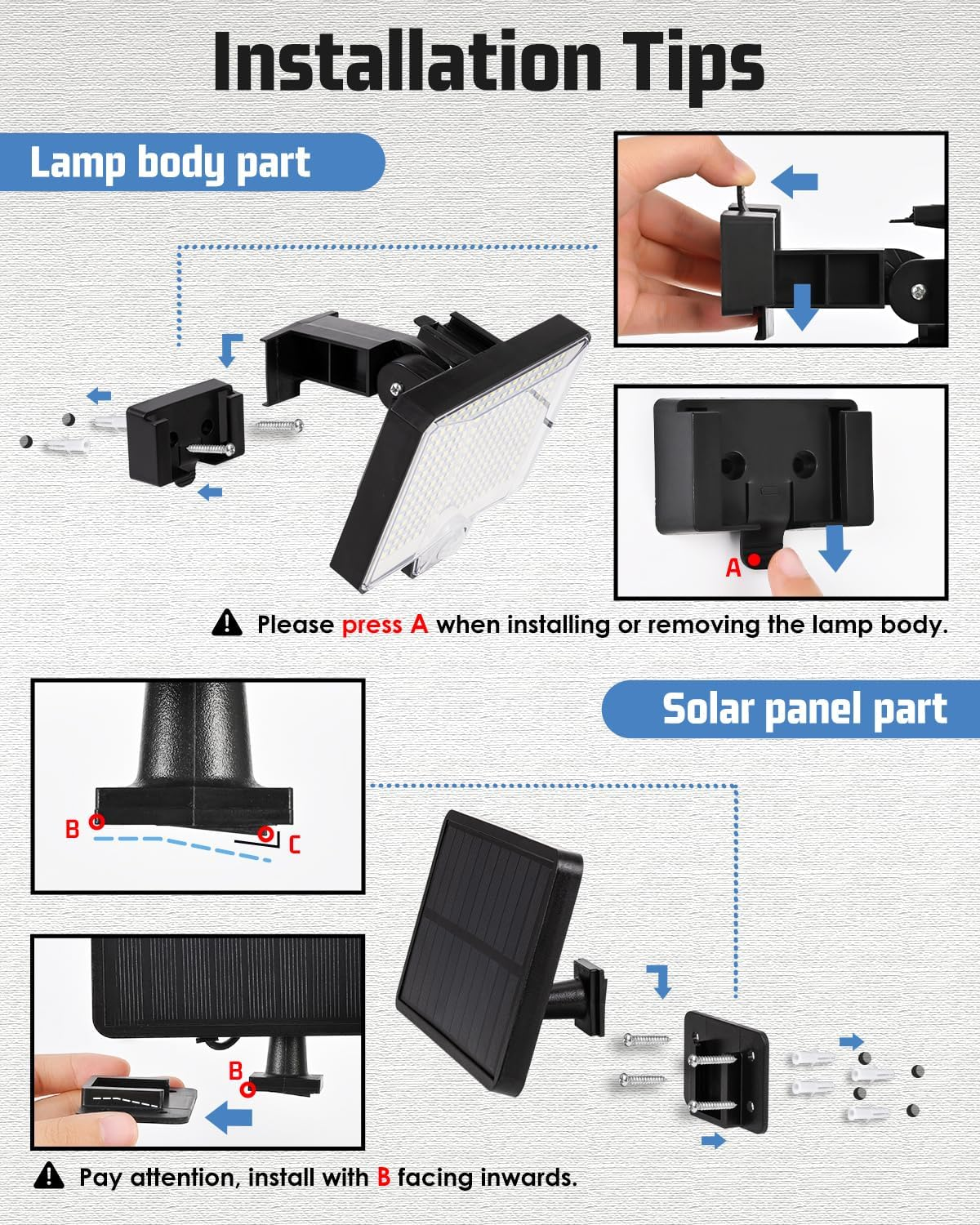 Installation Tips

Lamp body part

A

Please press A when installing or removing the lamp body.

Solar panel part

B

C

B

Pay attention, install with B facing inwards.