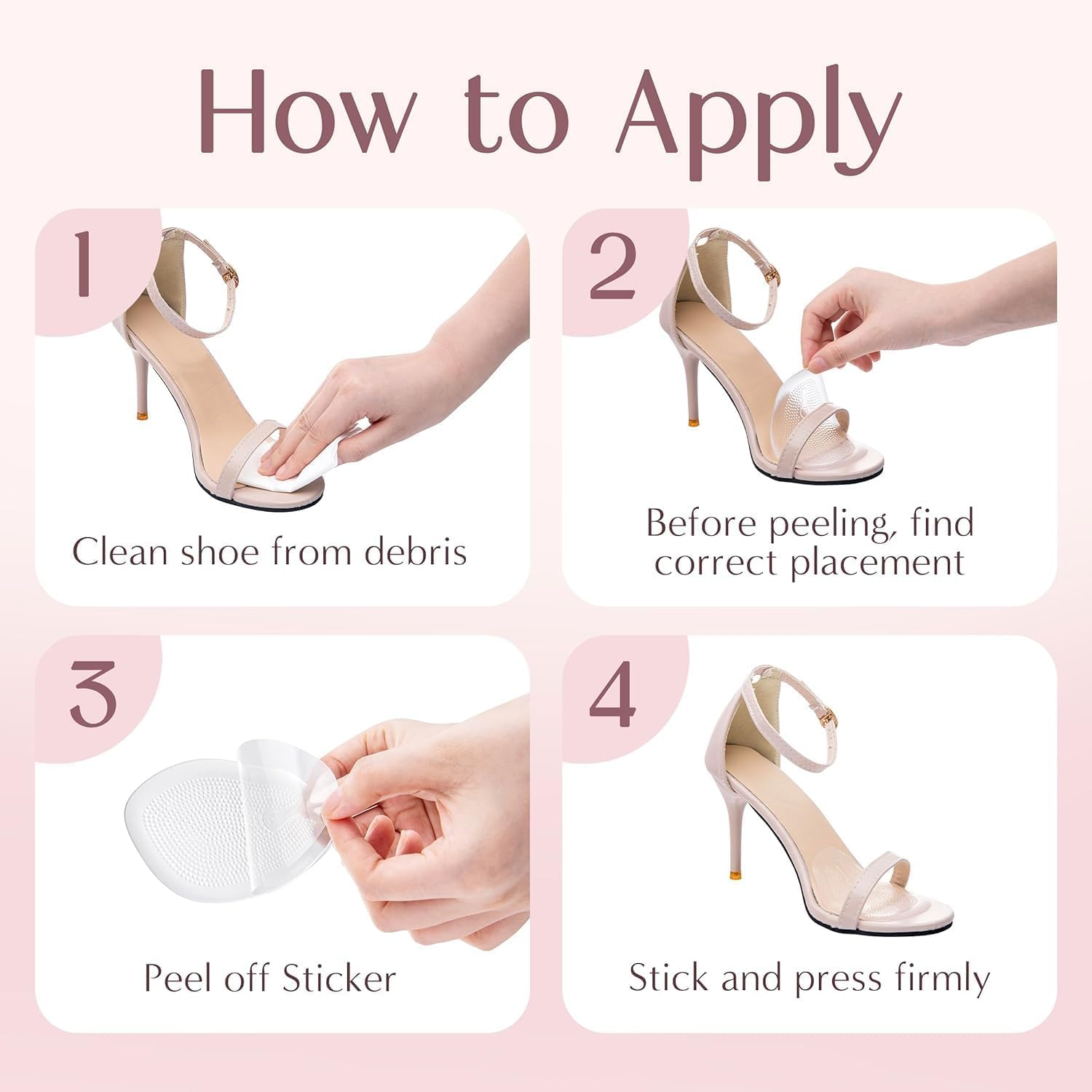 How to Apply

1

Clean shoe from debris

2

Before peeling, find correct placement

3

Peel off Sticker

4

Stick and press firmly