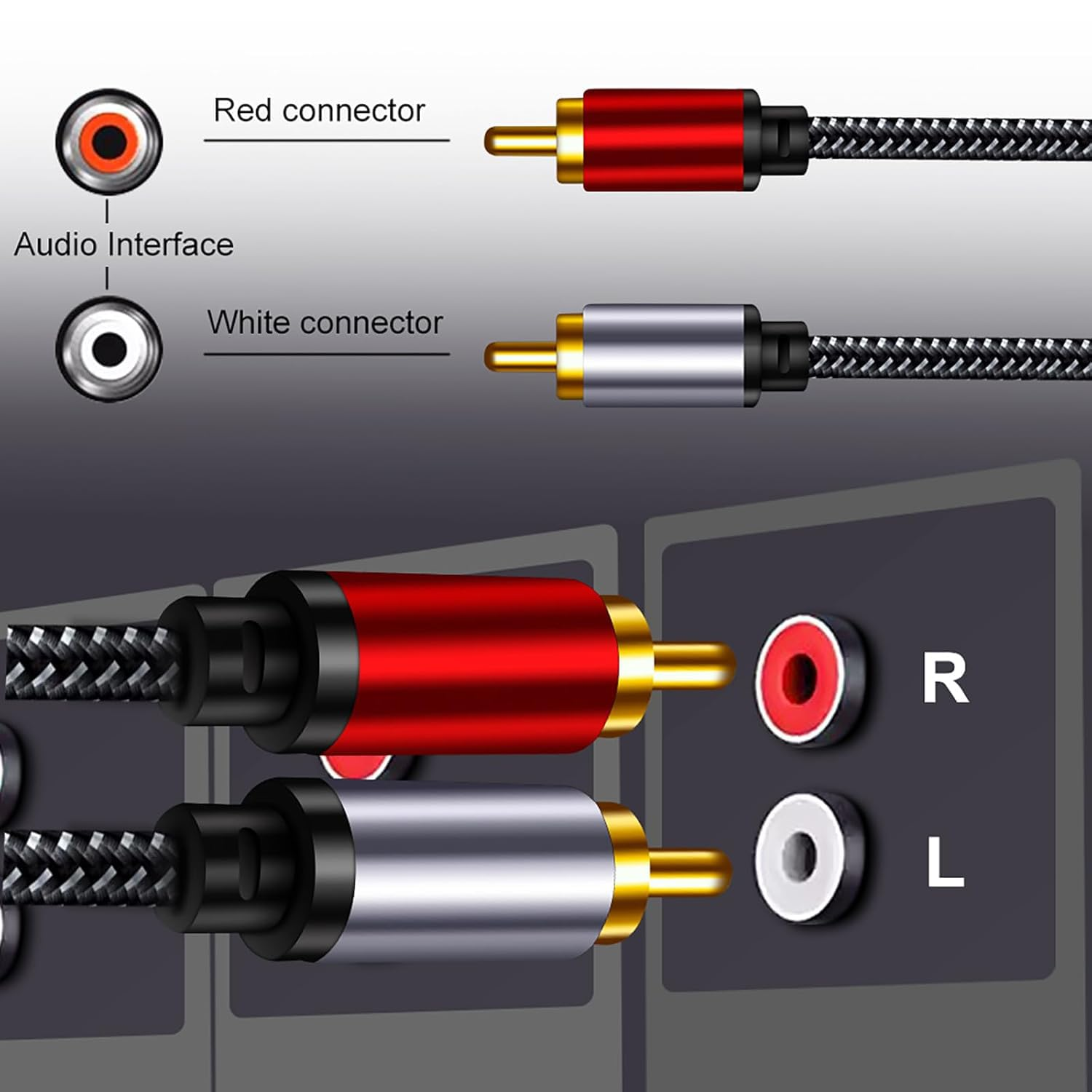 Red connector

Audio Interface

White connector

R

L