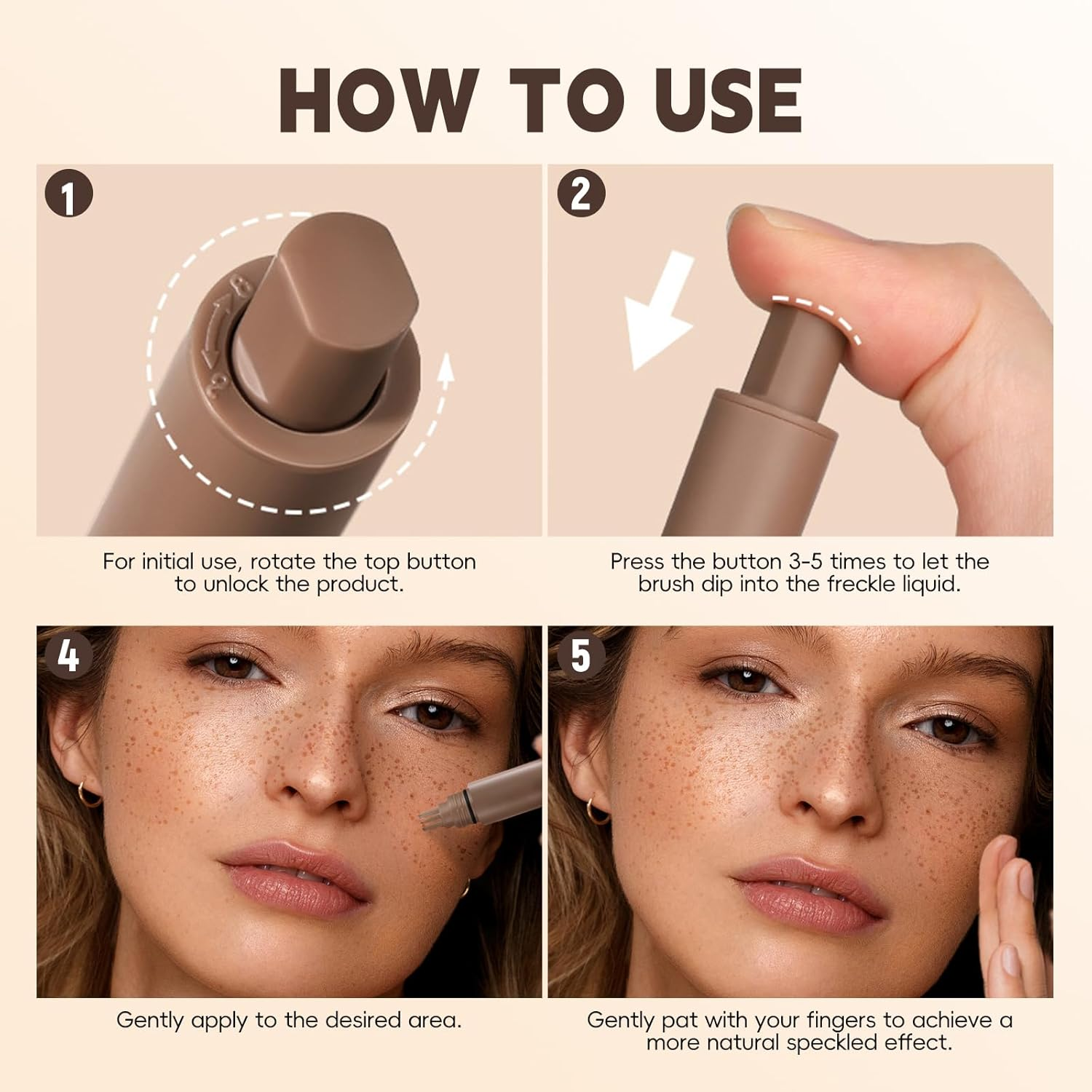 HOW TO USE

1

For initial use, rotate the top button to unlock the product.

2

Press the button 3-5 times to let the brush dip into the freckle liquid.

4

Gently apply to the desired area.

5

Gently pat with your fingers to achieve a more natural speckled effect.