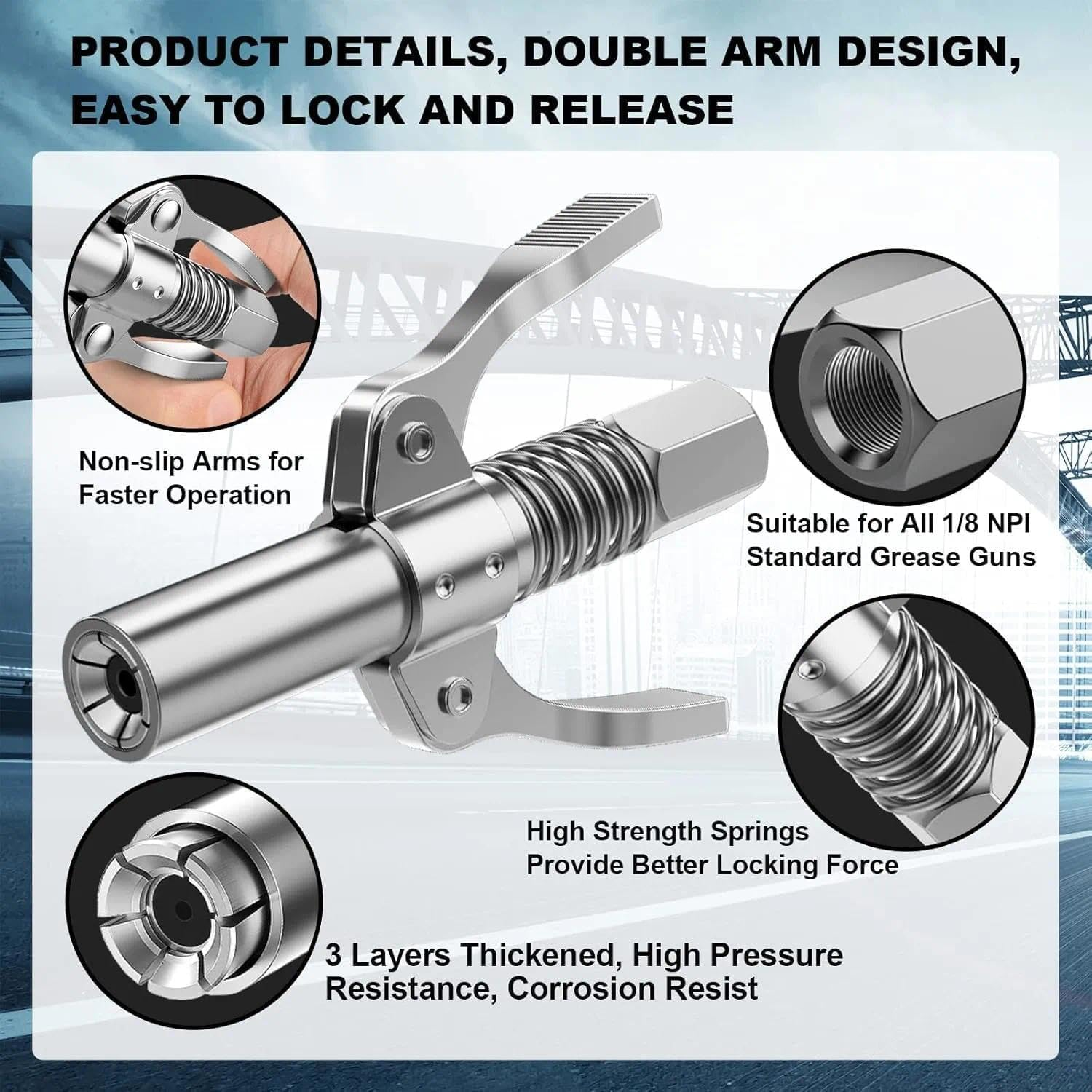 PRODUCT DETAILS, DOUBLE ARM DESIGN, EASY TO LOCK AND RELEASE

Non-slip Arms for Faster Operation

Suitable for All 1/8 NPI Standard Grease Guns

High Strength Springs Provide Better Locking Force

3 Layers Thickened, High Pressure Resistance, Corrosion Resist