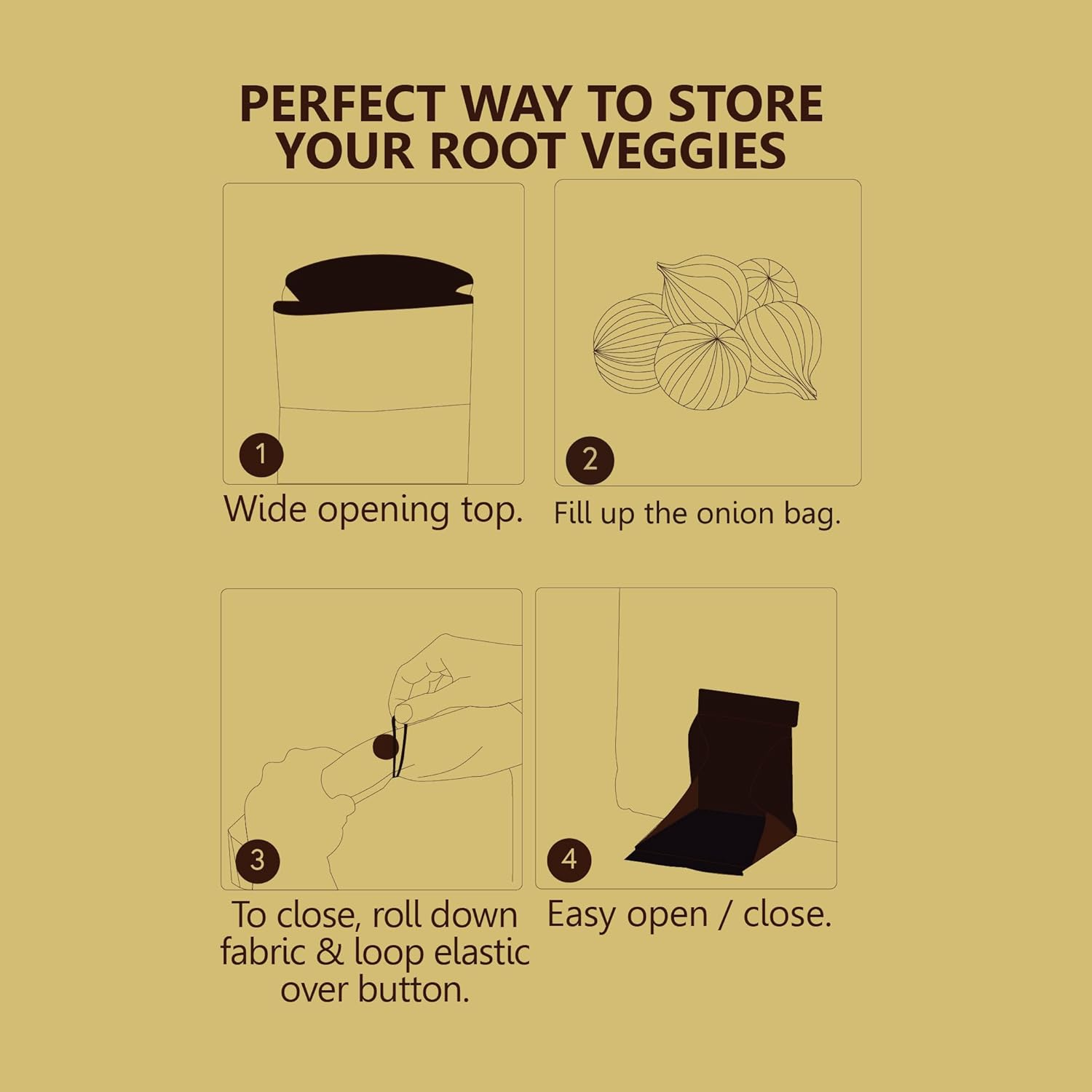 PERFECT WAY TO STORE YOUR ROOT VEGGIES

1

Wide opening top.

2

Fill up the onion bag.

3

To close, roll down fabric & loop elastic over button.

4

Easy open / close.