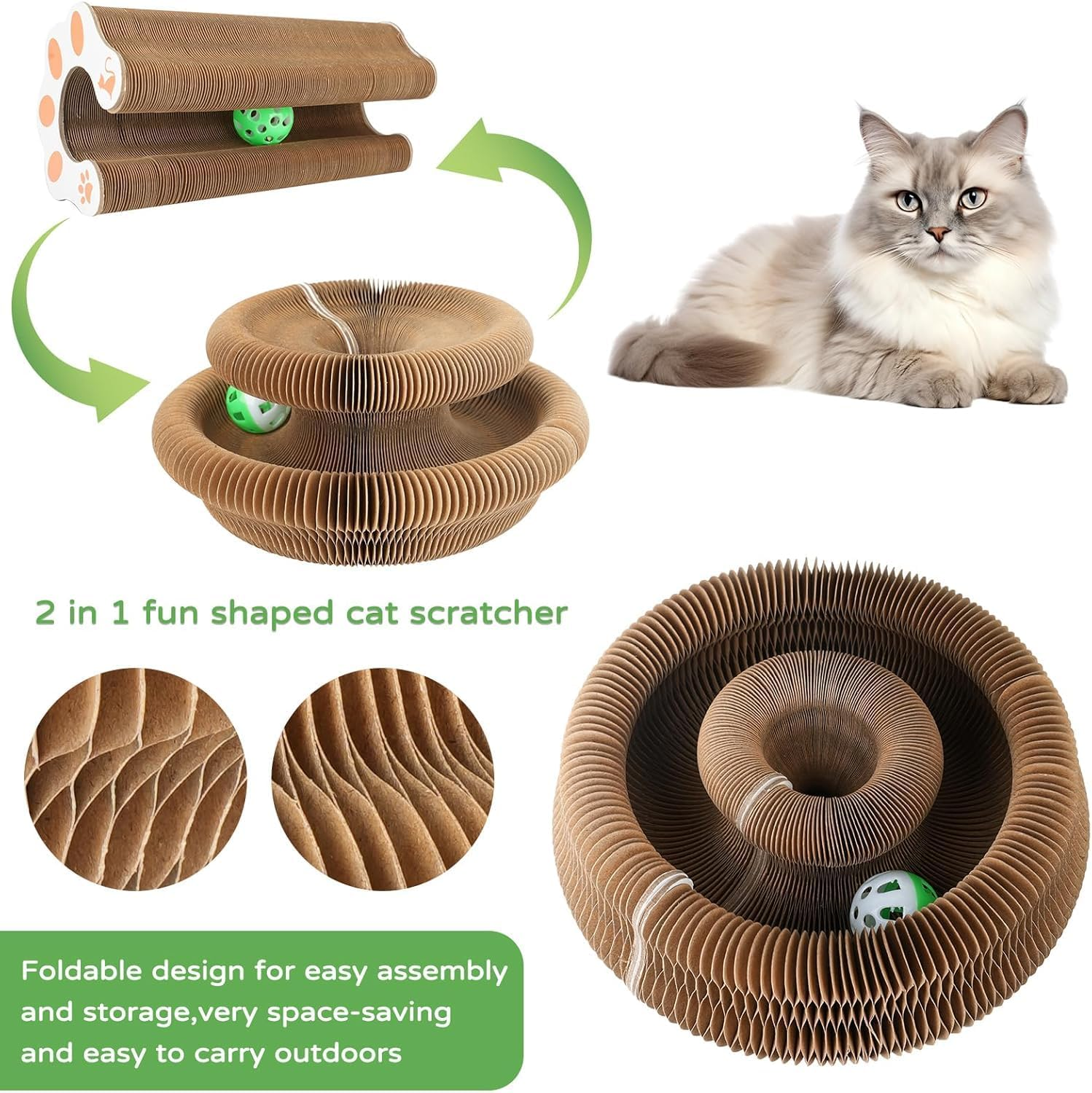 2 in 1 fun shaped cat scratcher

Foldable design for easy assembly and storage,very space-saving and easy to carry outdoors