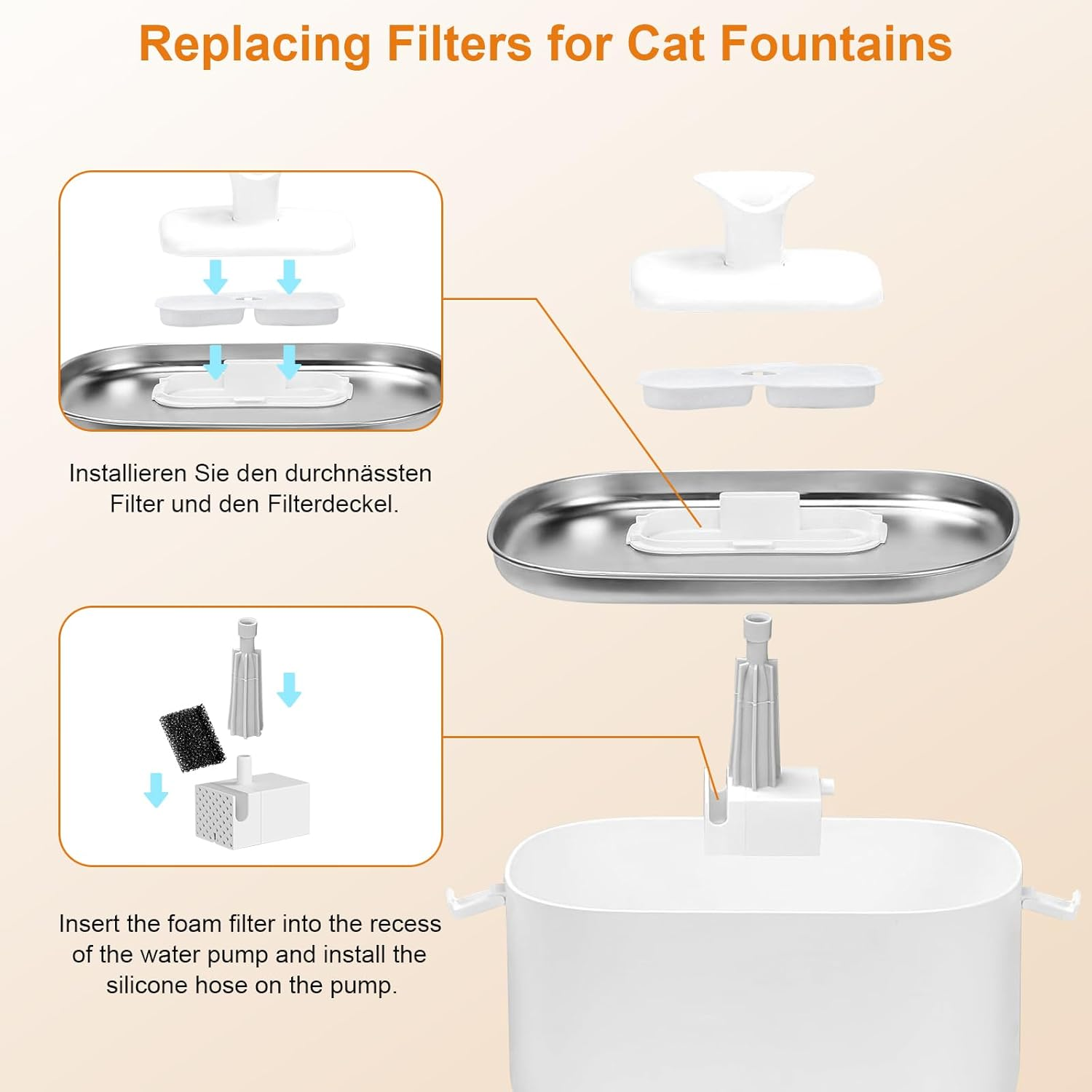 Replacing Filters for Cat Fountains

Installieren Sie den durchnässten Filter und den Filterdeckel.

Insert the foam filter into the recess of the water pump and install the silicone hose on the pump.