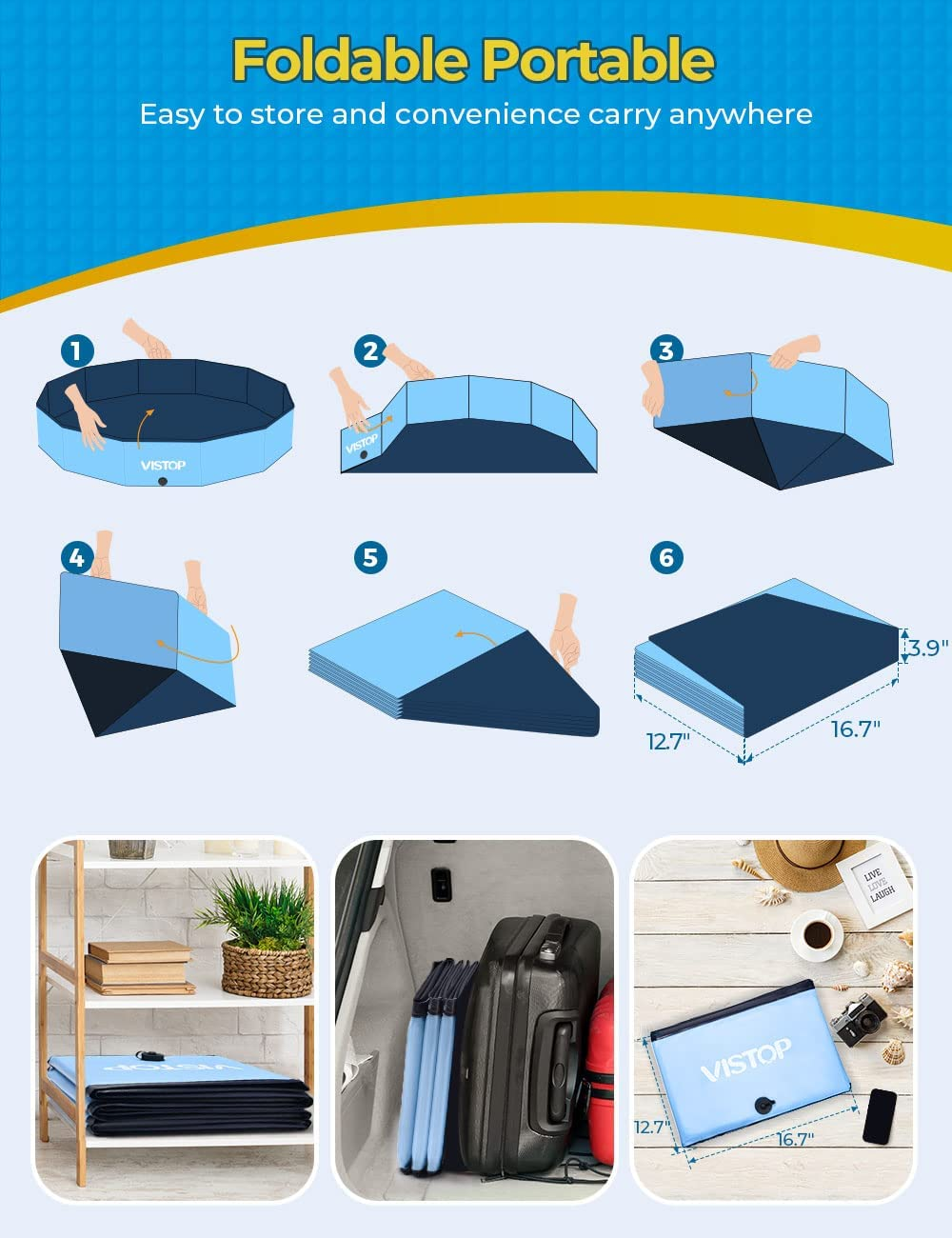 Foldable Portable

Easy to store and convenience carry anywhere

1

VISTOP

2

VISTOP

3

4

5

6

3.9"

12.7"

16.7"

VISTOP

LIVE LOVE LAUGH

VISTOP

12.7"

16.7"