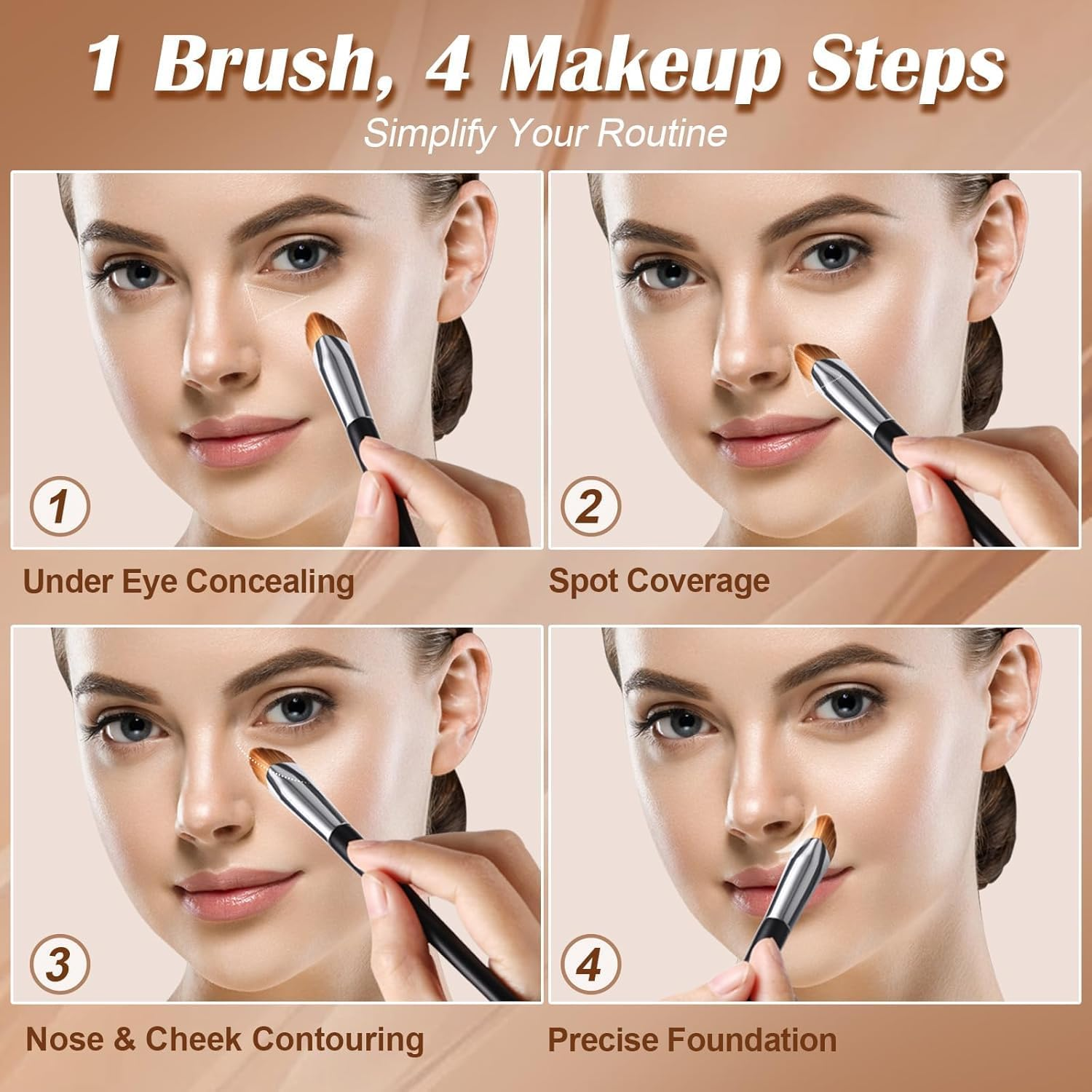 1 Brush, 4 Makeup Steps

Simplify Your Routine

1

Under Eye Concealing

2

Spot Coverage

3

Nose & Cheek Contouring

4

Precise Foundation