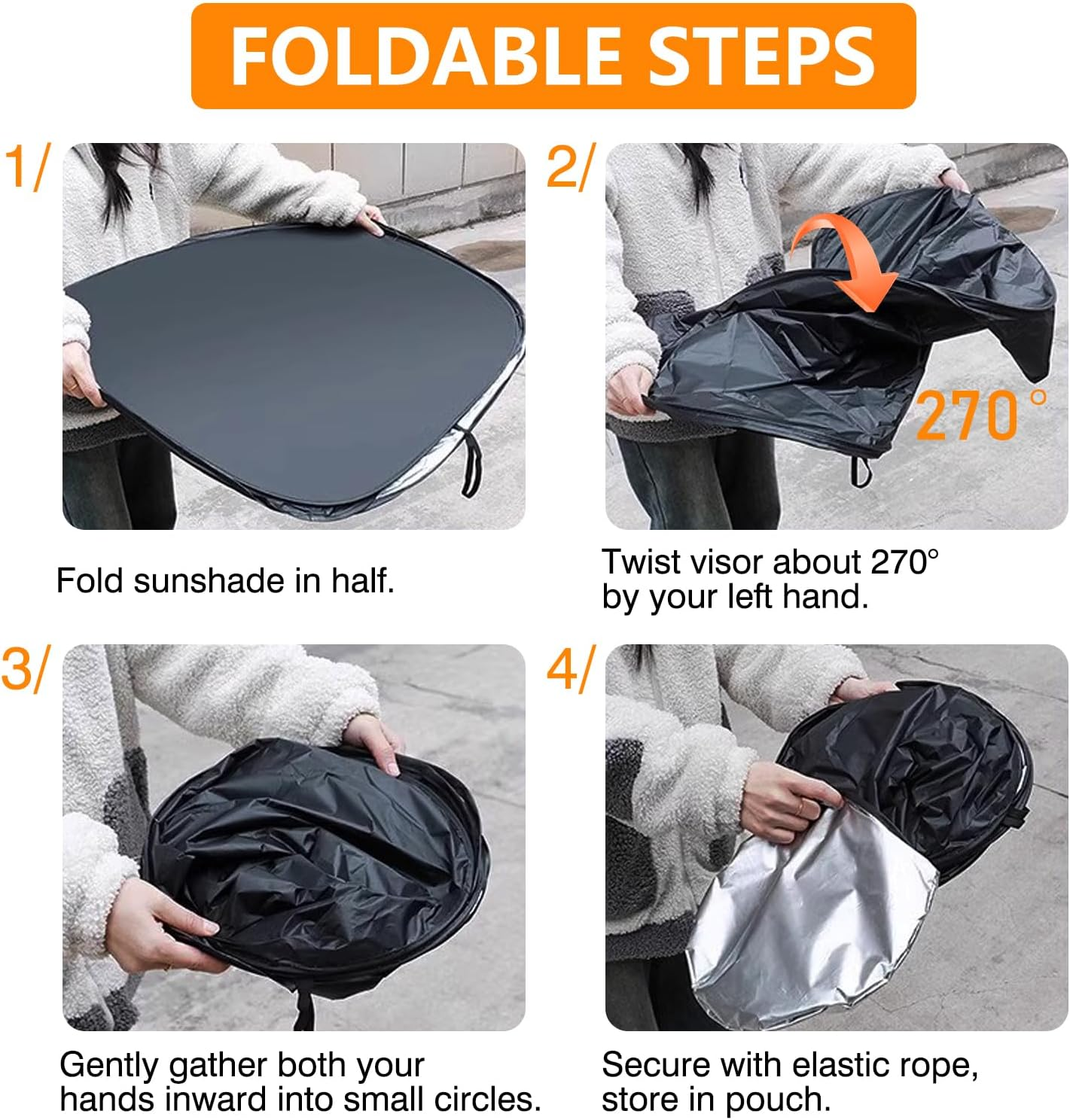 FOLDABLE STEPS

1/

Fold sunshade in half.

2/

270°

Twist visor about 270° by your left hand.

3/

Gently gather both your hands inward into small circles.

4/

Secure with elastic rope, store in pouch.