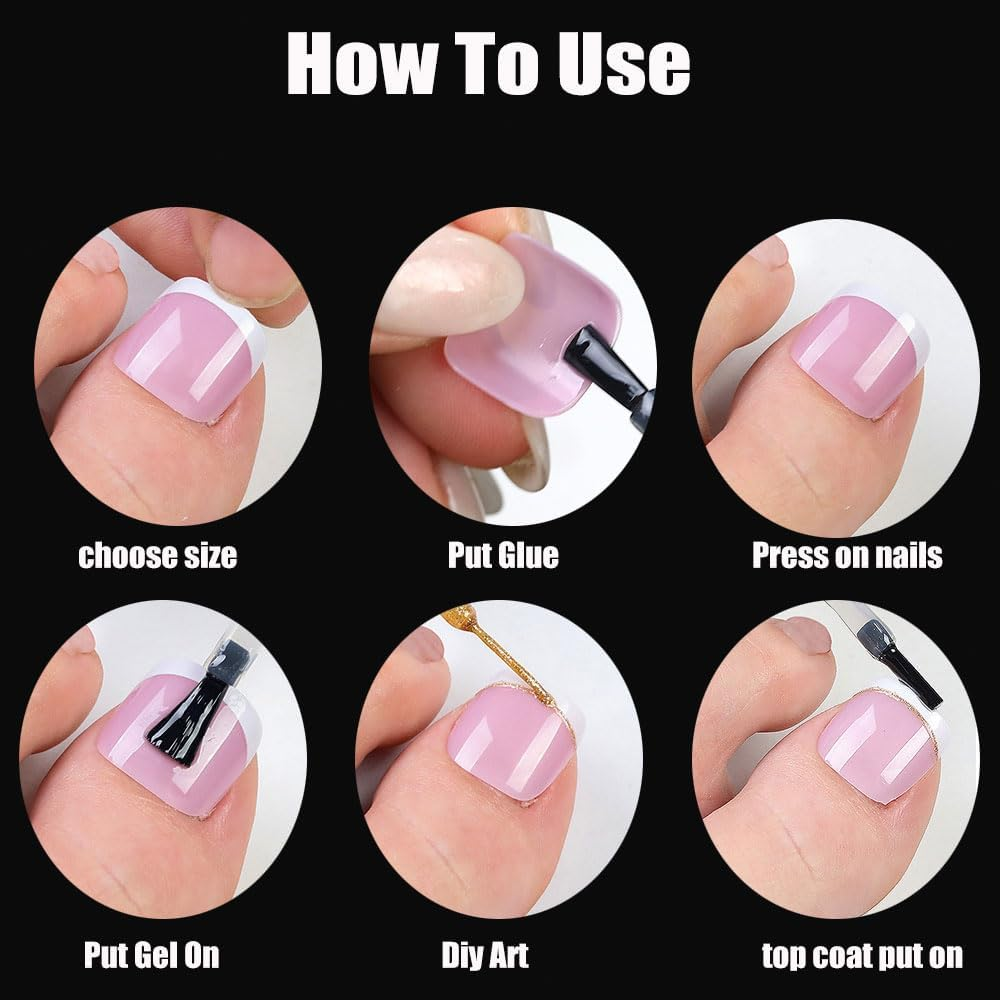 How To Use

choose size

Put Glue

Press on nails

Put Gel On

Diy Art

top coat put on