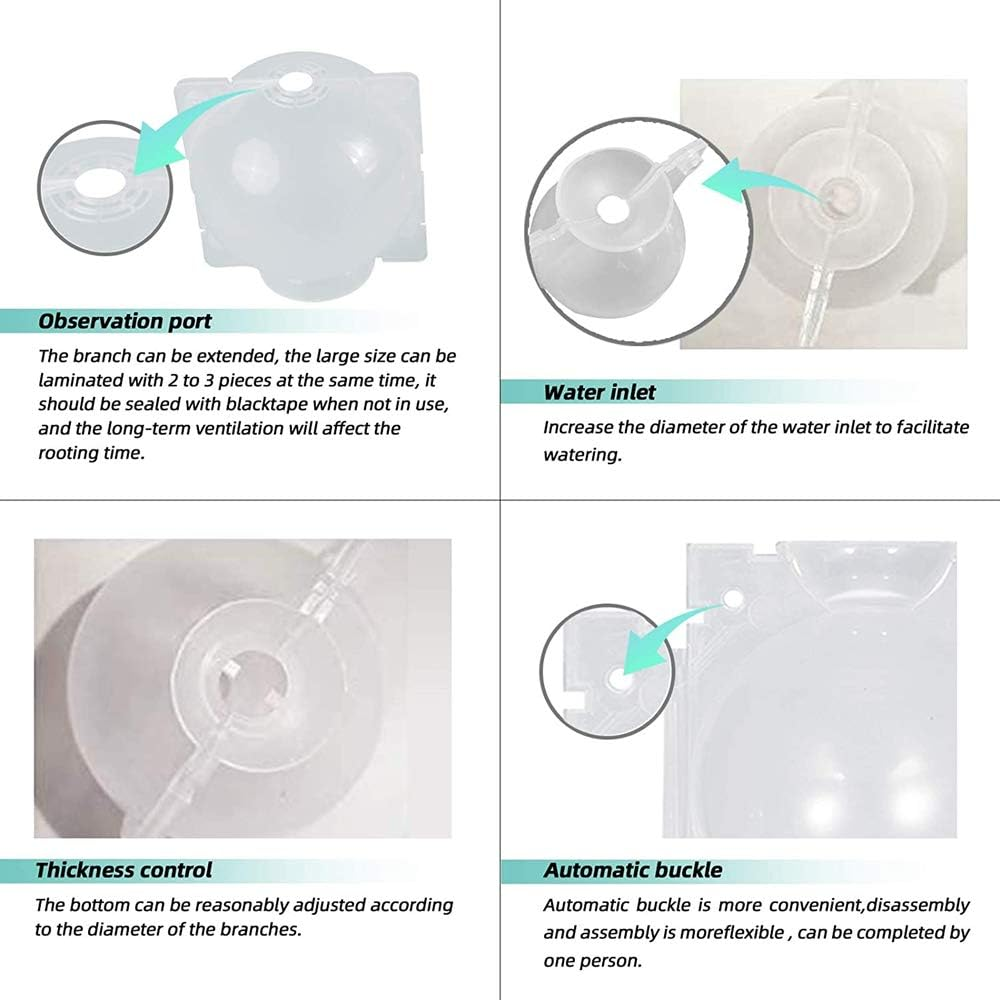 Observation port

The branch can be extended, the large size can be laminated with 2 to 3 pieces at the same time, it should be sealed with blacktape when not in use, and the long-term ventilation will affect the rooting time.

Water inlet

Increase the diameter of the water inlet to facilitate watering.

Thickness control

The bottom can be reasonably adjusted according to the diameter of the branches.

Automatic buckle

Automatic buckle is more convenient,disassembly and assembly is moreflexible , can be completed by one person.