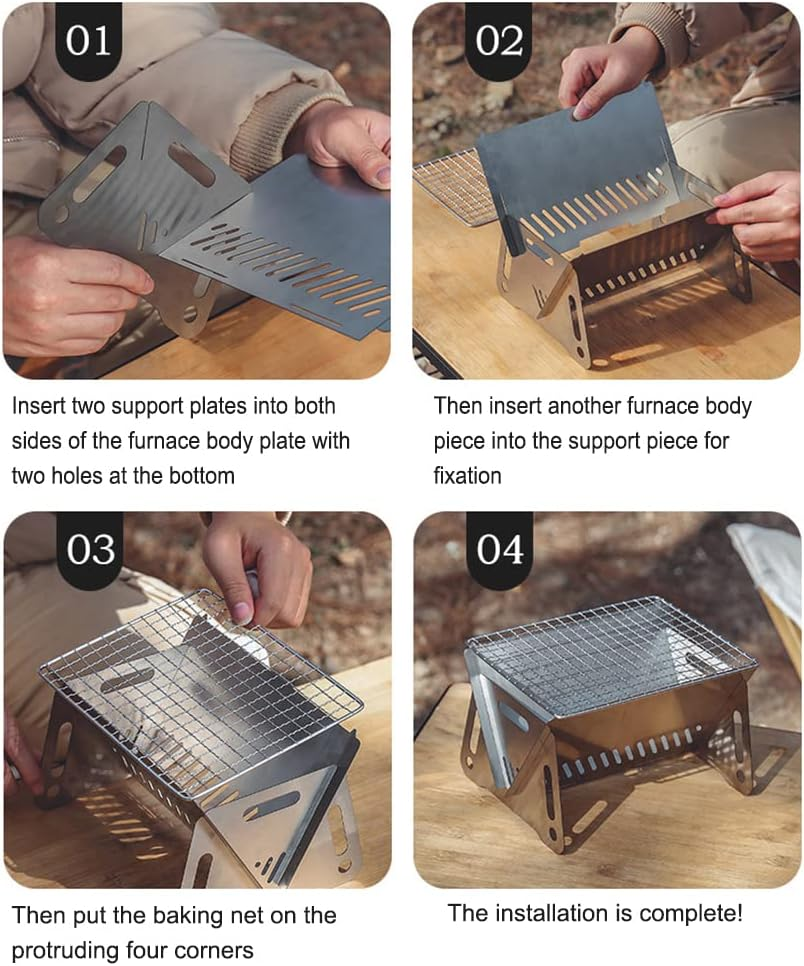 01

Insert two support plates into both sides of the furnace body plate with two holes at the bottom

02

Then insert another furnace body piece into the support piece for fixation

03

Then put the baking net on the protruding four corners

04

The installation is complete!