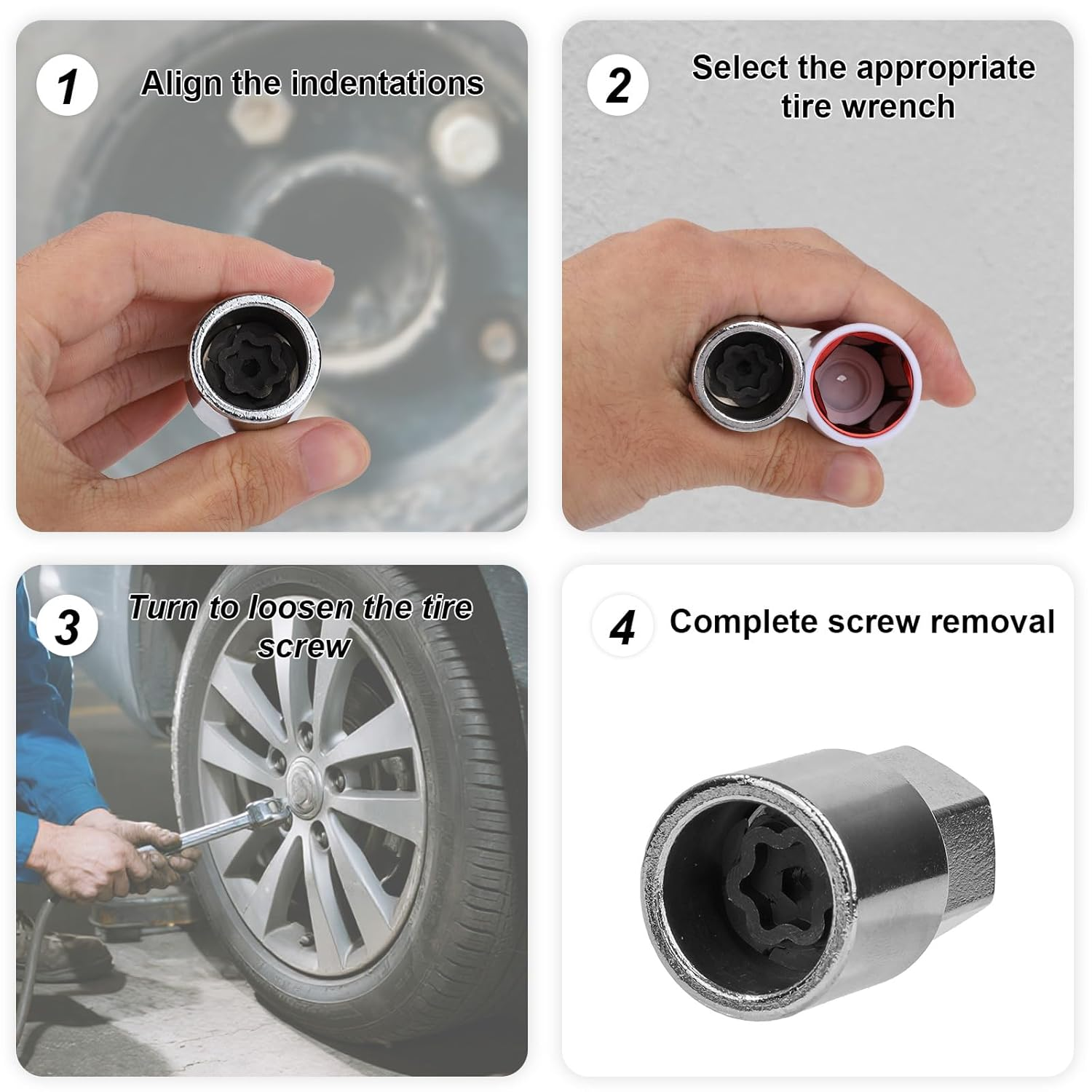 1 Align the indentations

2 Select the appropriate tire wrench

3 Turn to loosen the tire screw

4 Complete screw removal